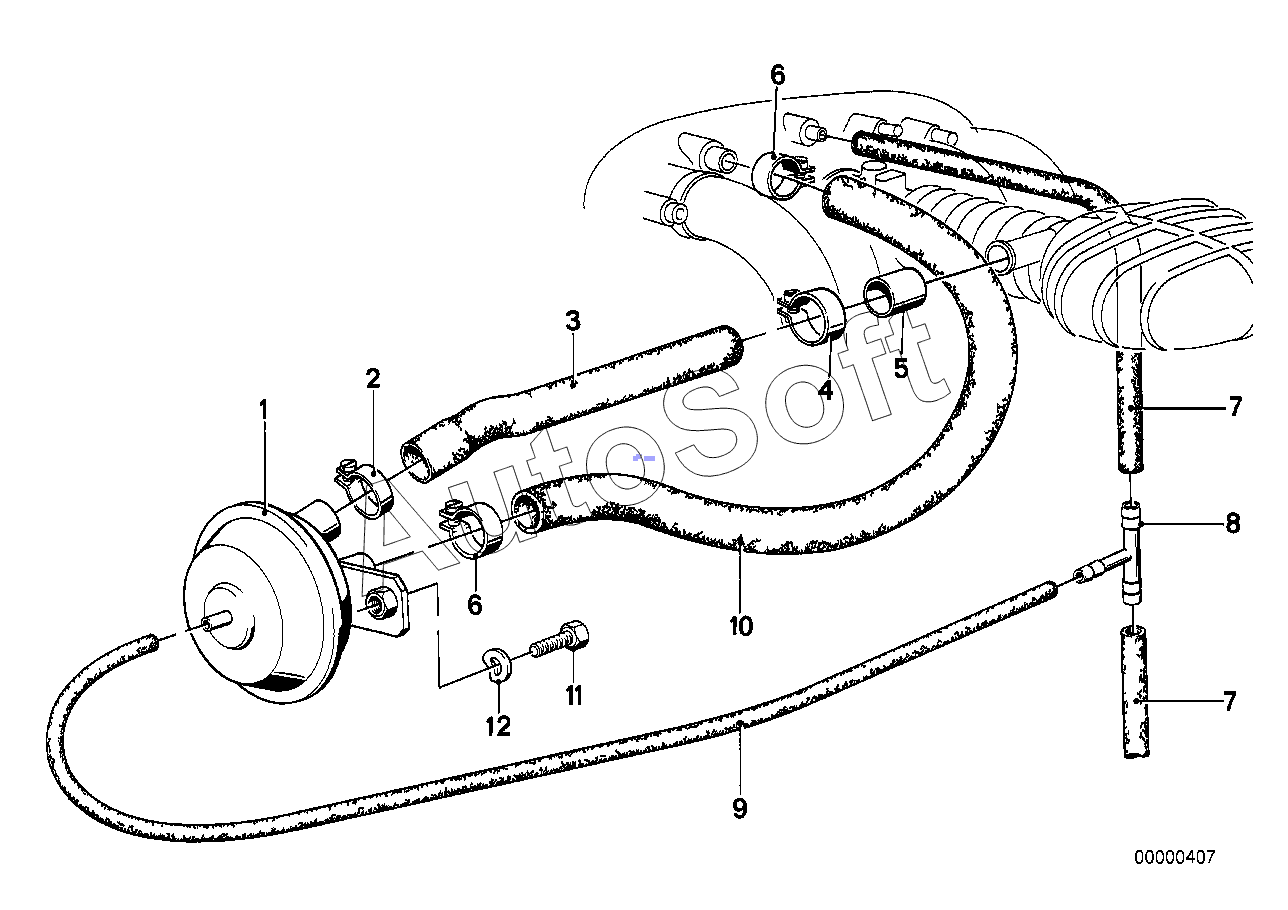 6
3
2
1
4
5
AutoSoft
7
8
6
10
11
12
7
9
00000407