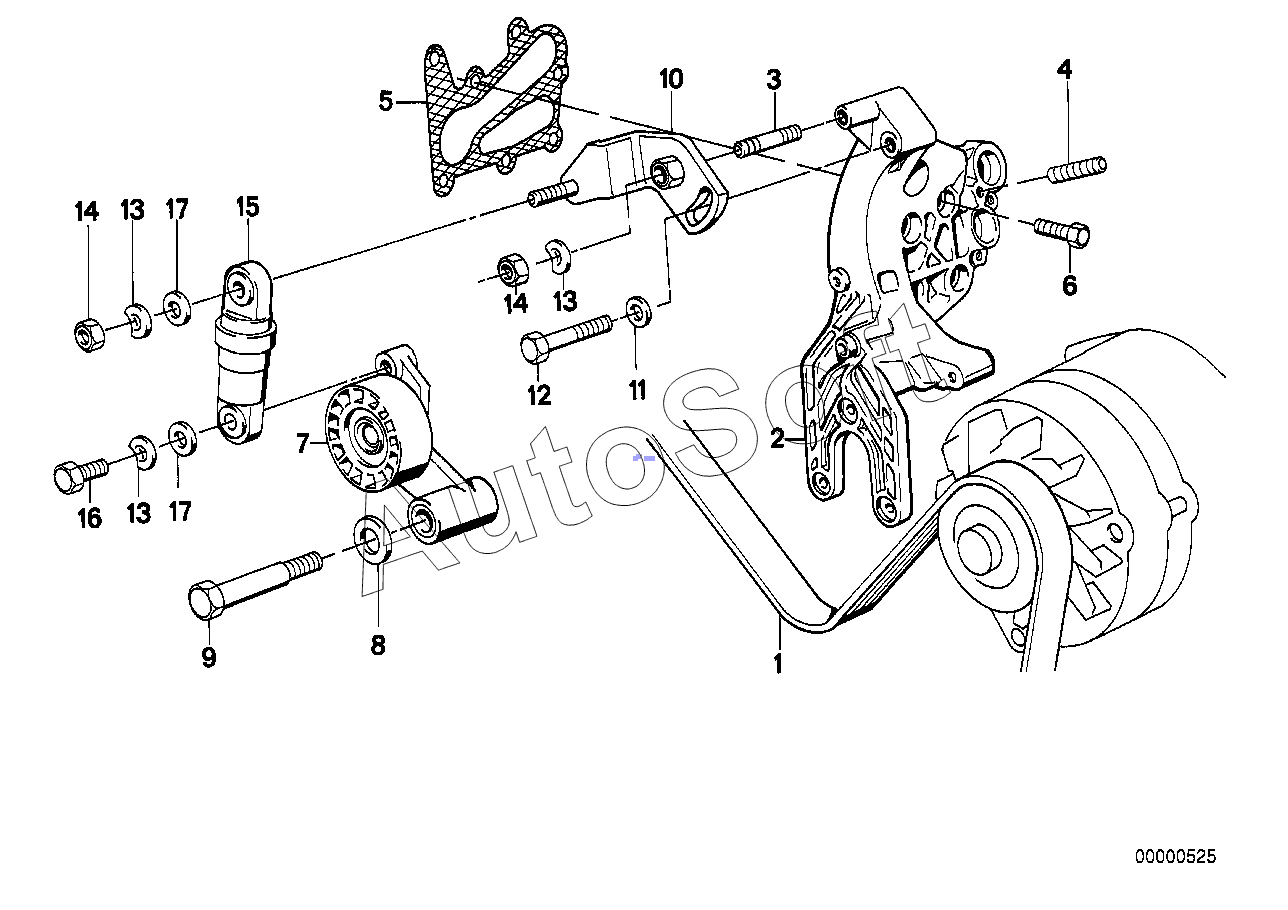 5
10
3
4
14
13
17
15
14
13
6
12
11
7
2
16
13
17
9
8
1
AutoSoft
00000525