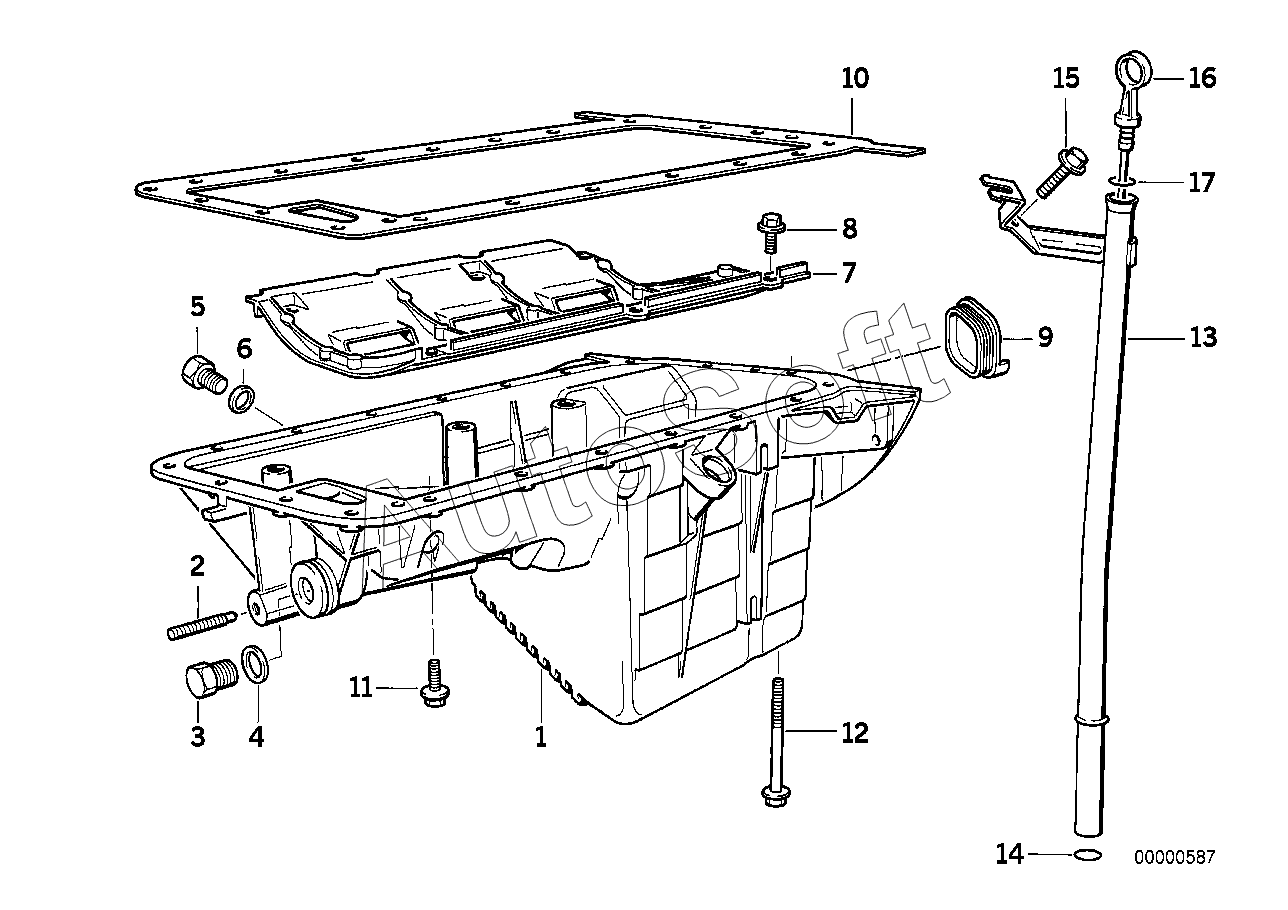 10
15
16
17
8
7
5
6
9
13
AutoSoft
2
3
4
11
1
12
14
00000587