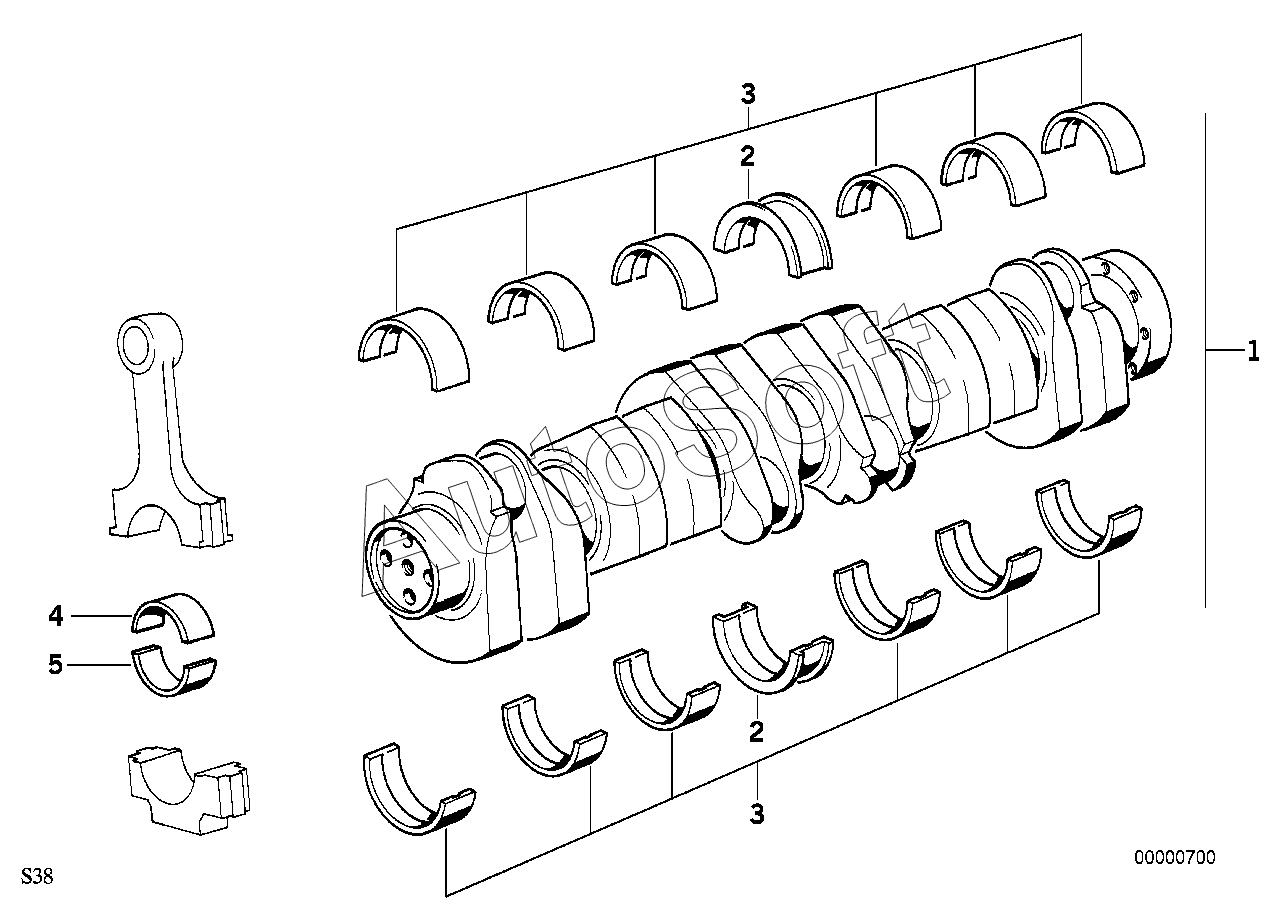 3
2
1
AutoSoft
4
5
2
3
S38
00000700