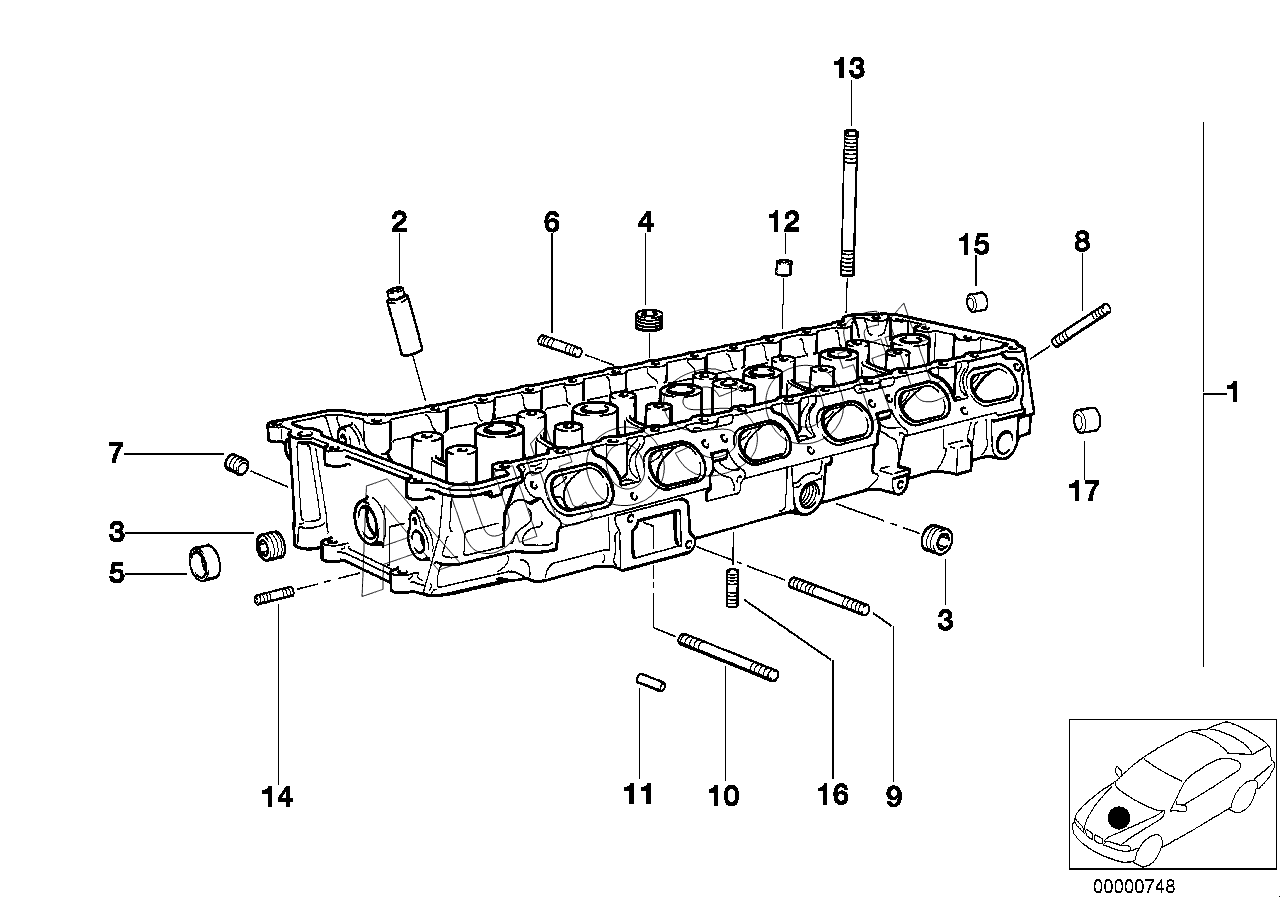 13
2
6
4
12
15
8
1
7
17
3
5
3
14
11
10
16
9
00000748