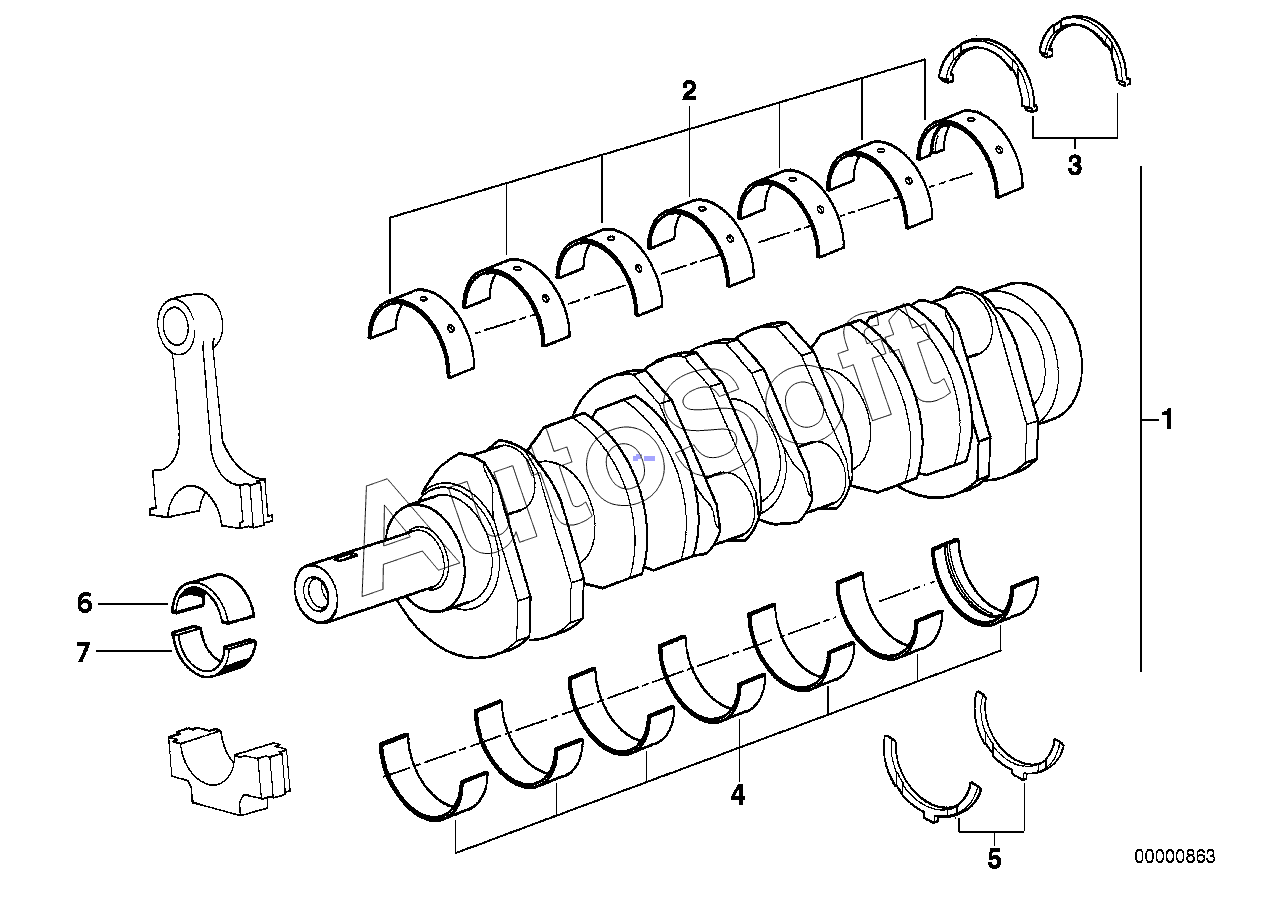 2
3
1
AutoSoft
6
7
4
5
00000863