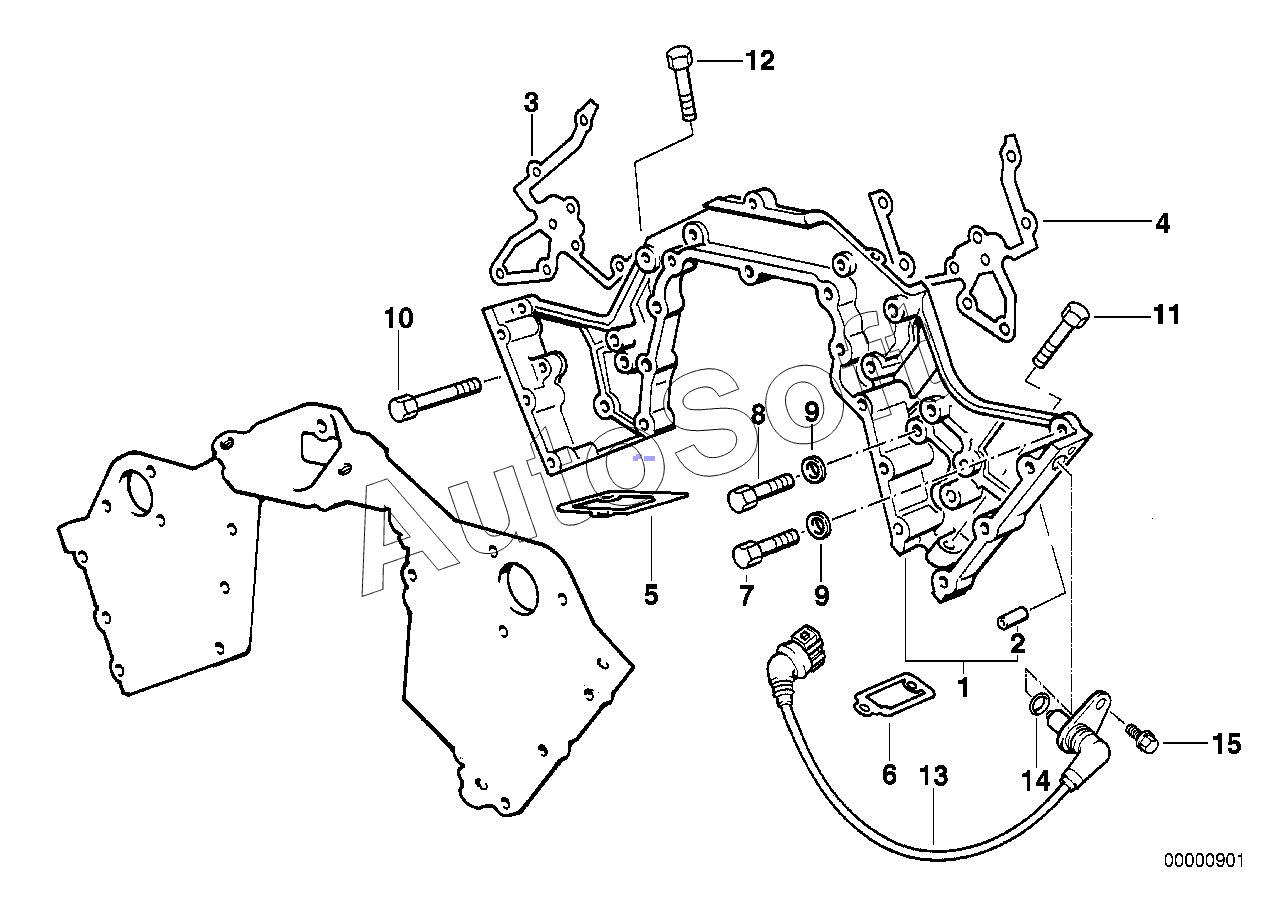 12
3
4
11
10
8
9
5
7
9
2
1
6
13
14
15
AutoSoft
00000901