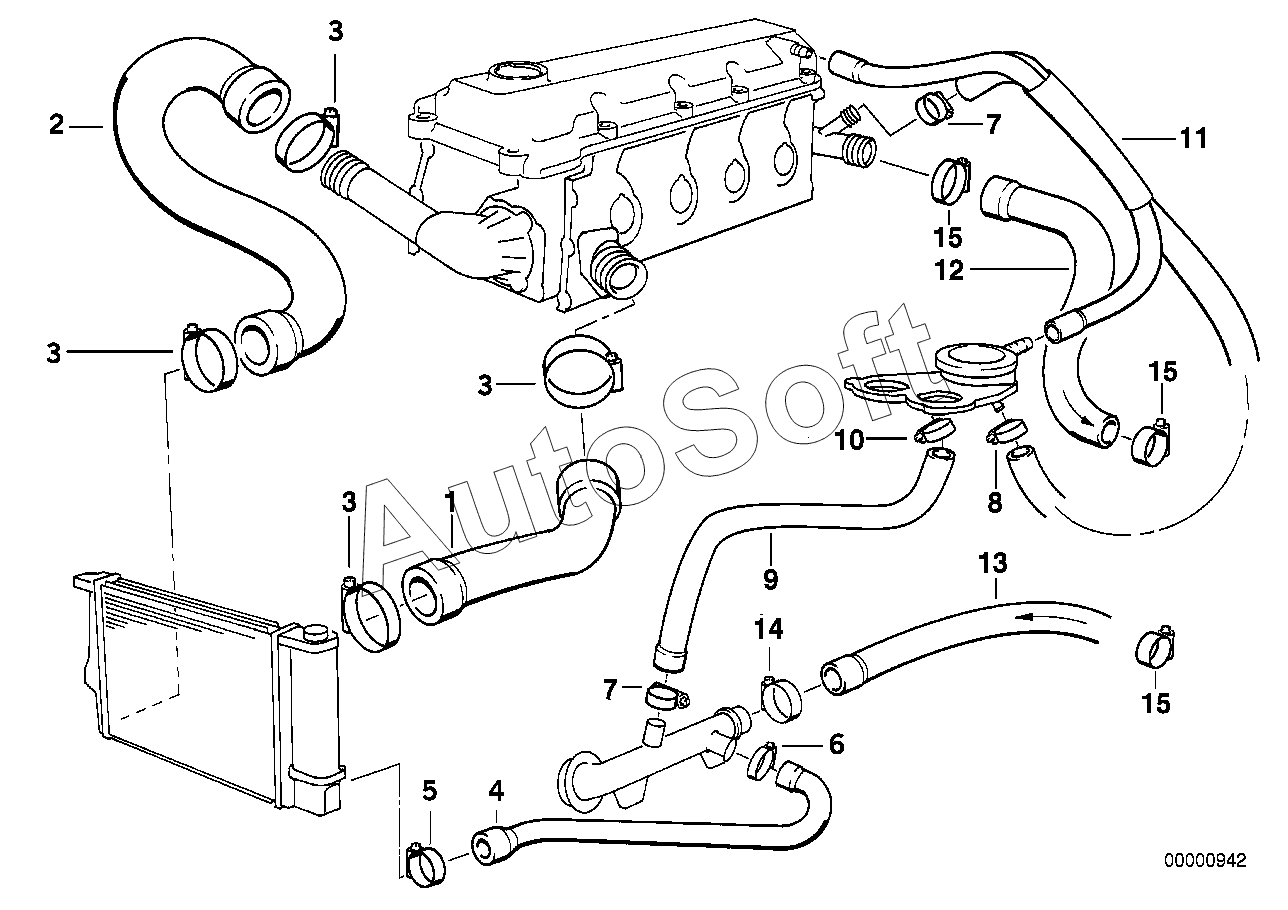 3
2
7
11
15
12
3
3
15
10
8
AutoSoft
3
1
9
13
14
15
7
6
5
4
00000942