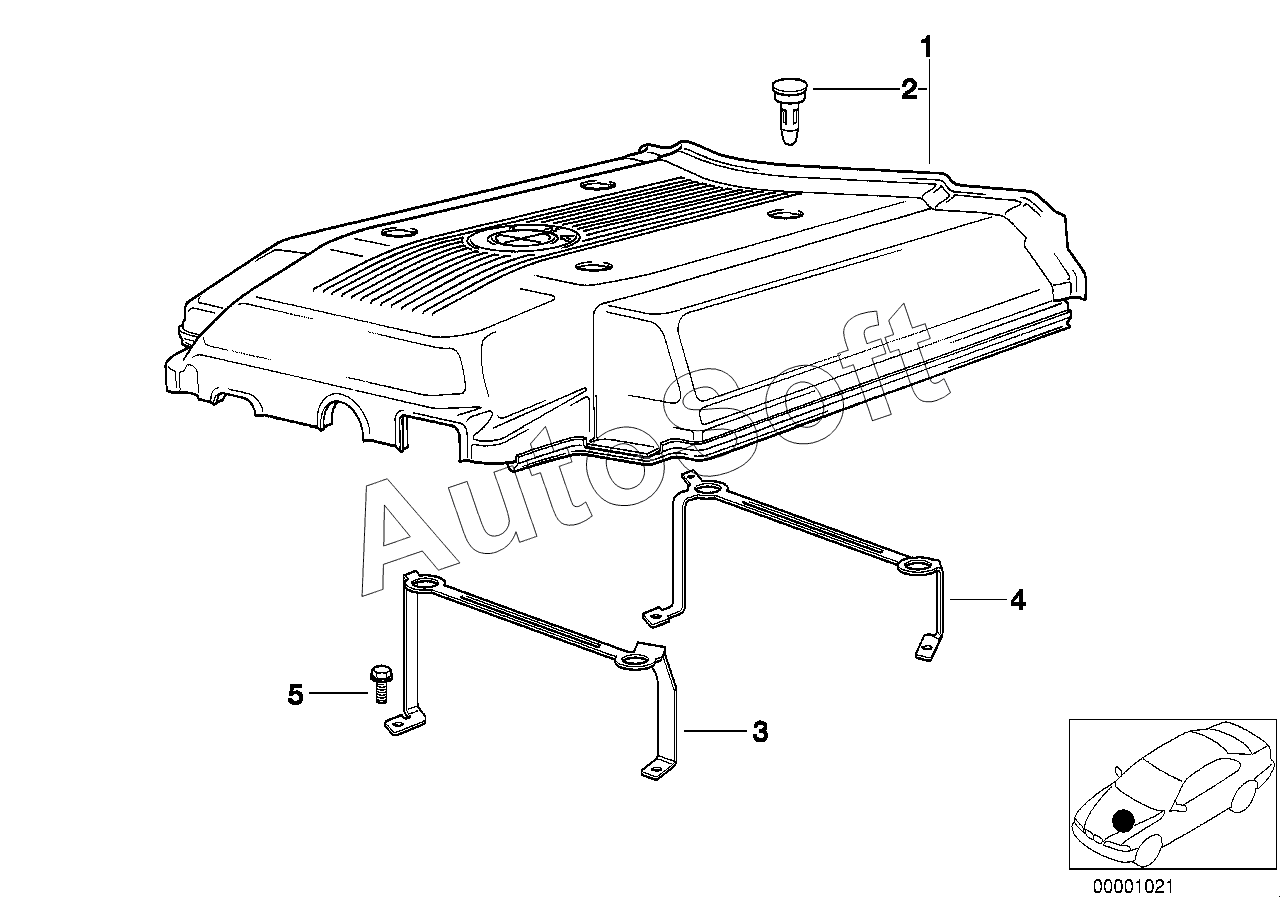 1
2
AutoSoft
4
5
3
00001021