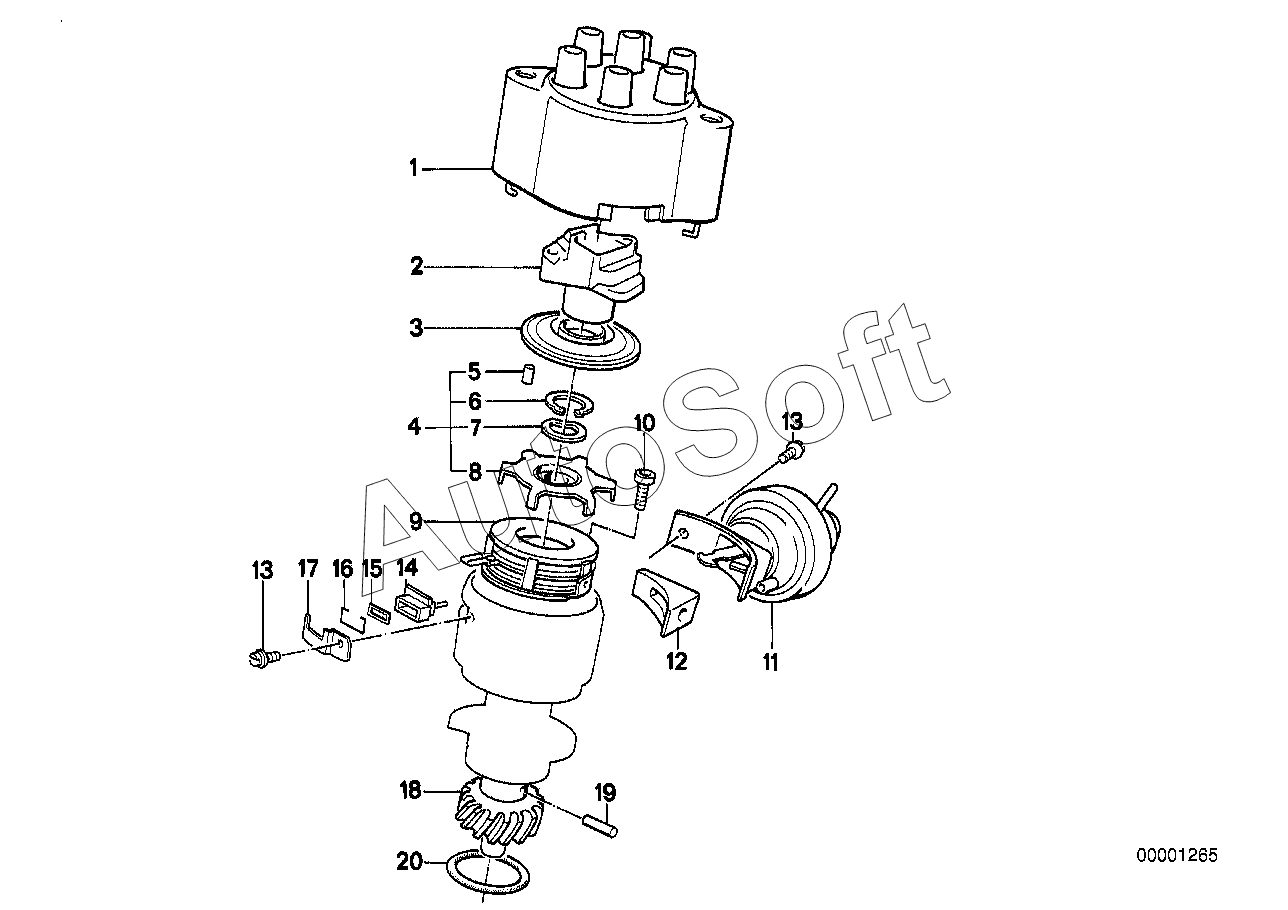 1
2
3
5
6
4
7
8
10
13
9
13
17
16
15
14
12
11
18
19
20
AutoSoft
00001265