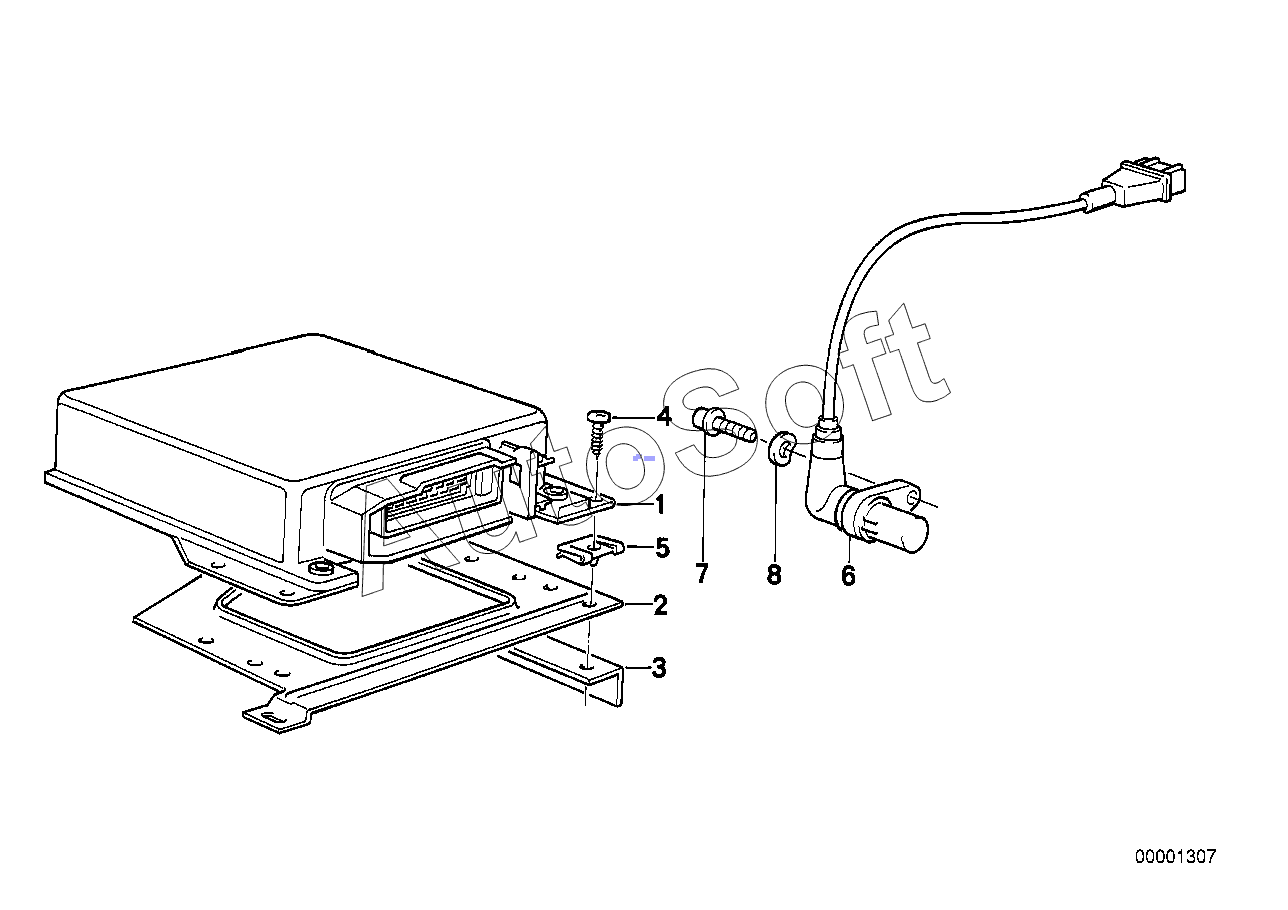 AutoSoft

4
1
5
2
3
7
8
6

00001307