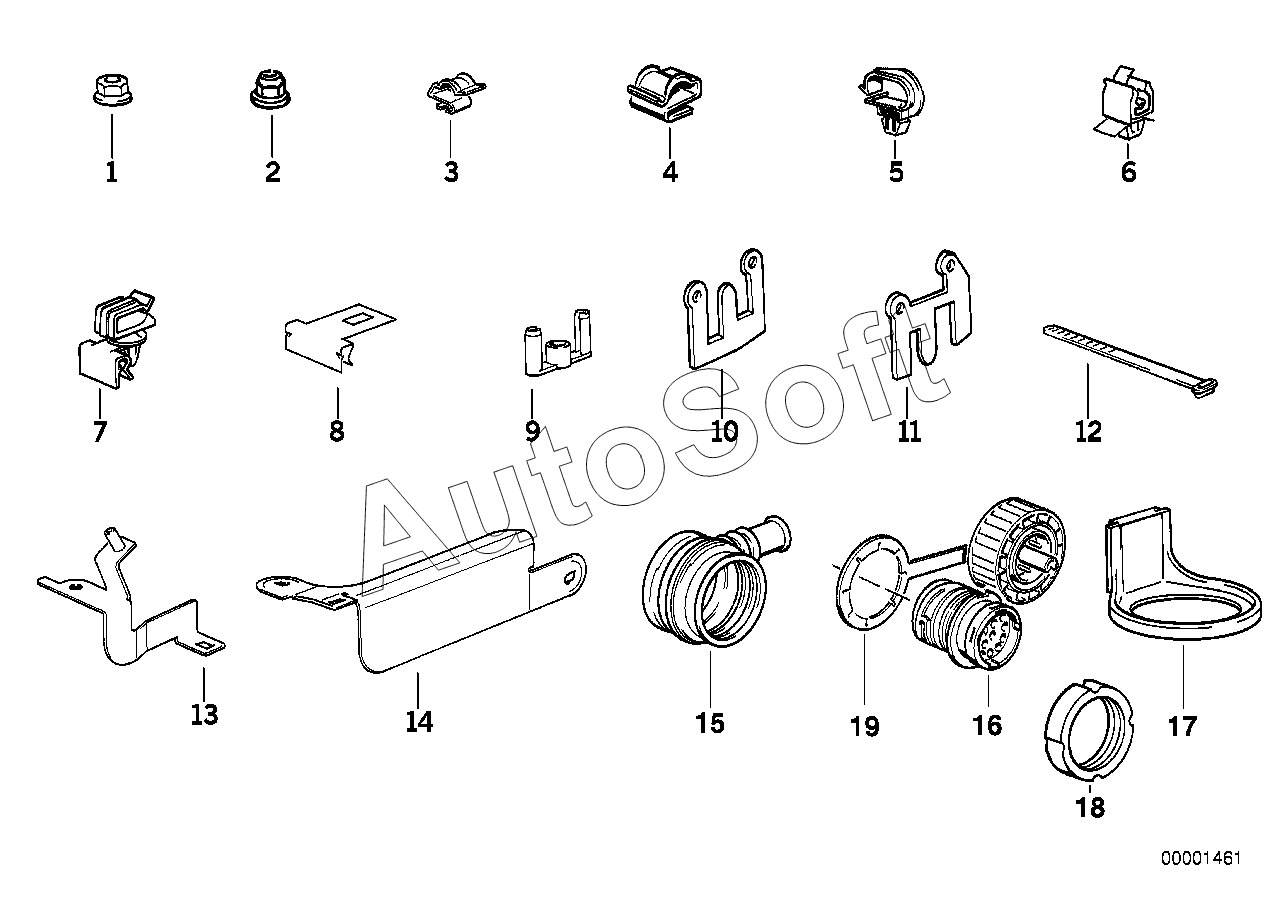 1
2
3
4
5
6
7
8
9
10
11
12
AutoSoft
13
14
15
19
16
17
18
00001461