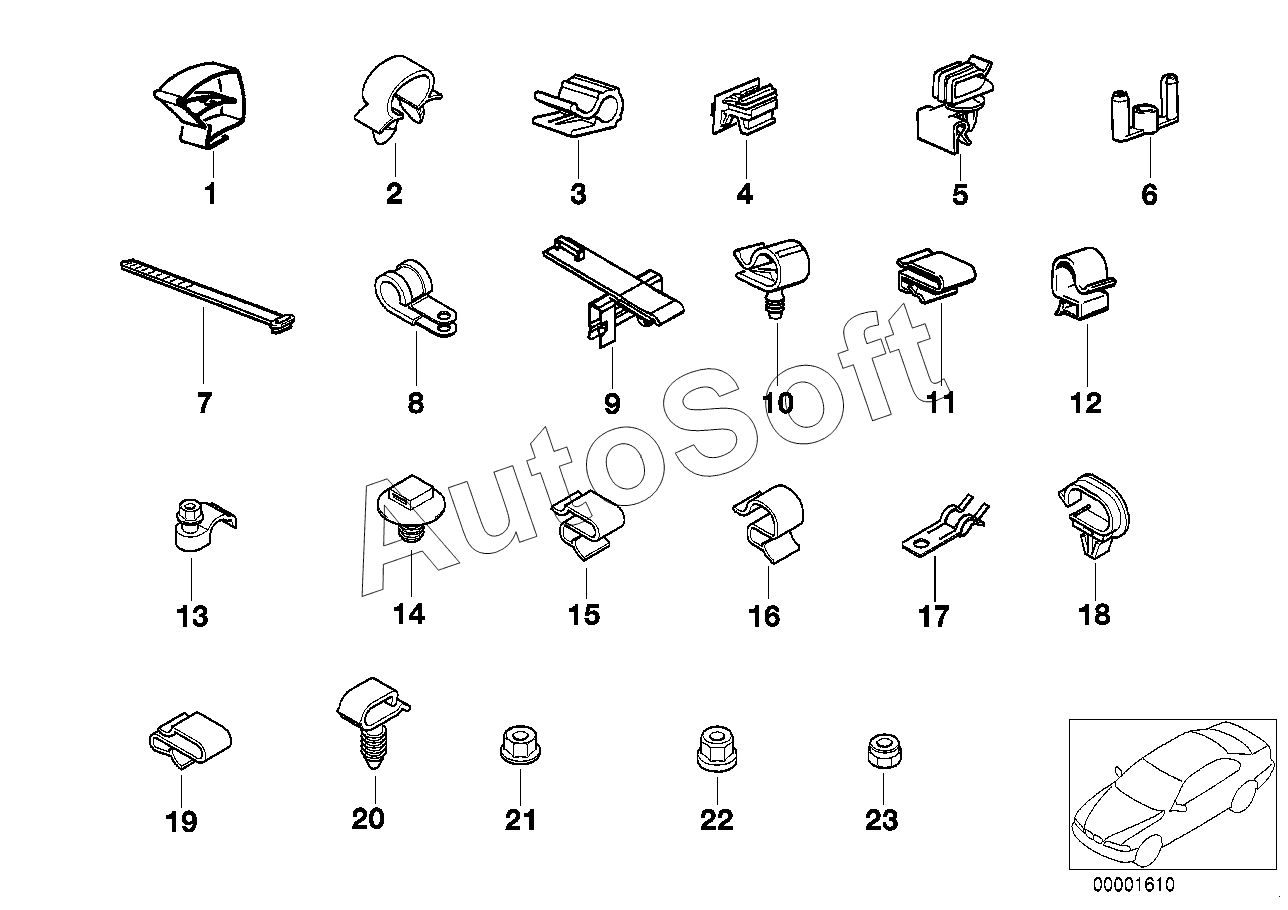 1
2
3
4
5
6
7
8
9
10
11
12
AutoSoft
13
14
15
16
17
18
19
20
21
22
23
00001610