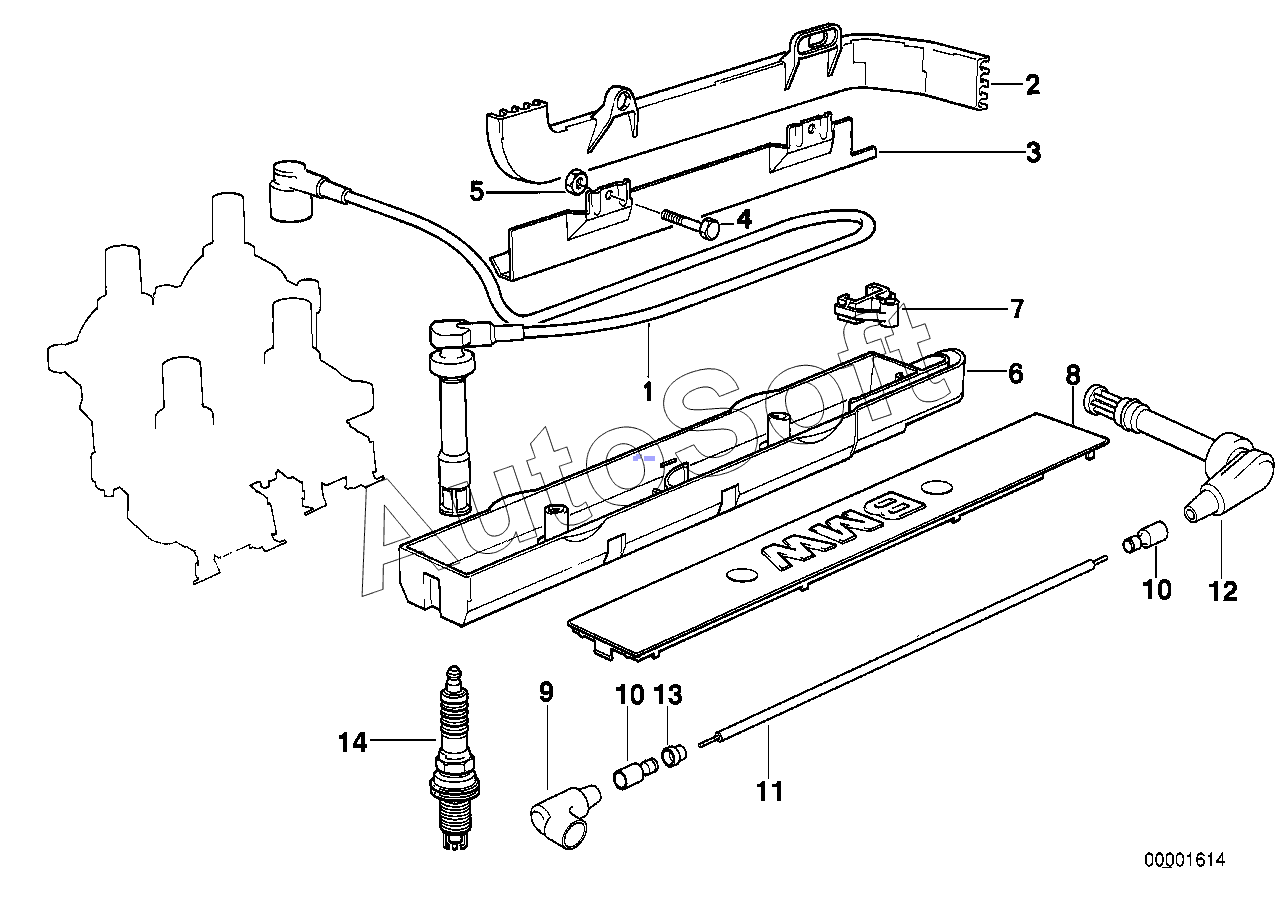 2
3
5
4
7
1
6
8
AutoSoft
BMW
10
12
9
10
13
14
11
00001614