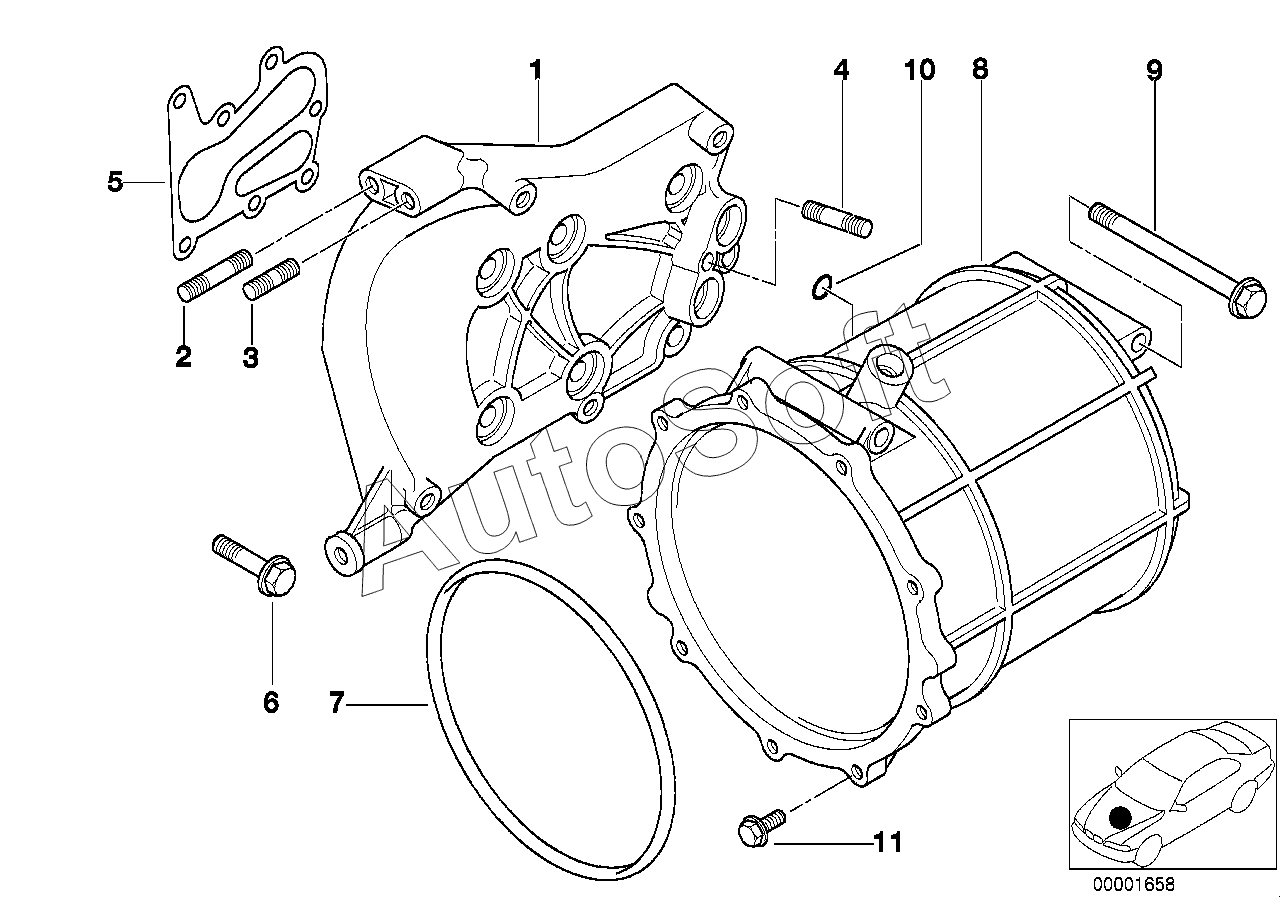 1
4
10
8
9
5
2
3
AutoSoft
6
7
11
00001658