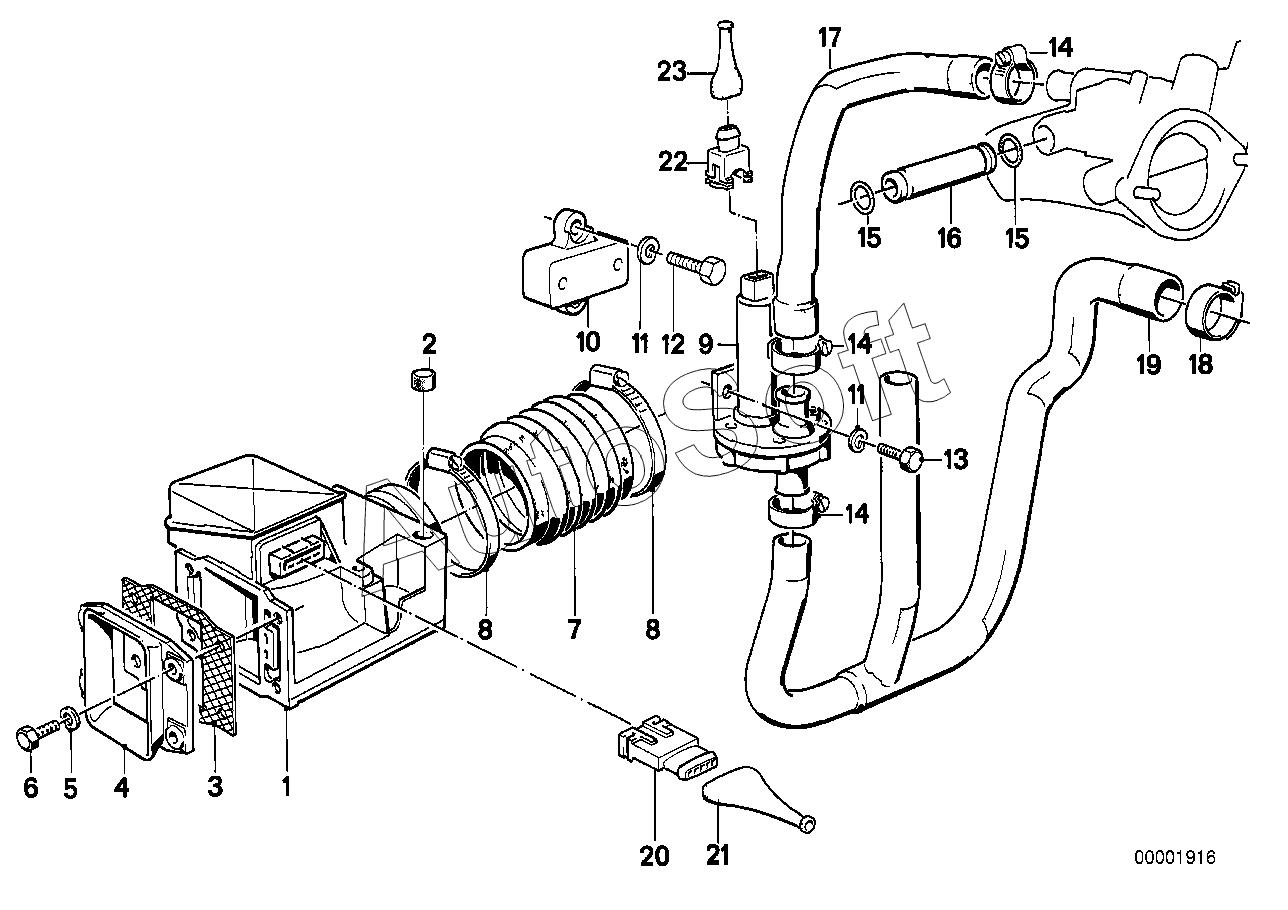 23
17
14
22
15
16
15
10
11
12
9
14
19
18
2
11
13
14
8
7
8
6
5
4
3
1
20
21
AutoSoft
00001916