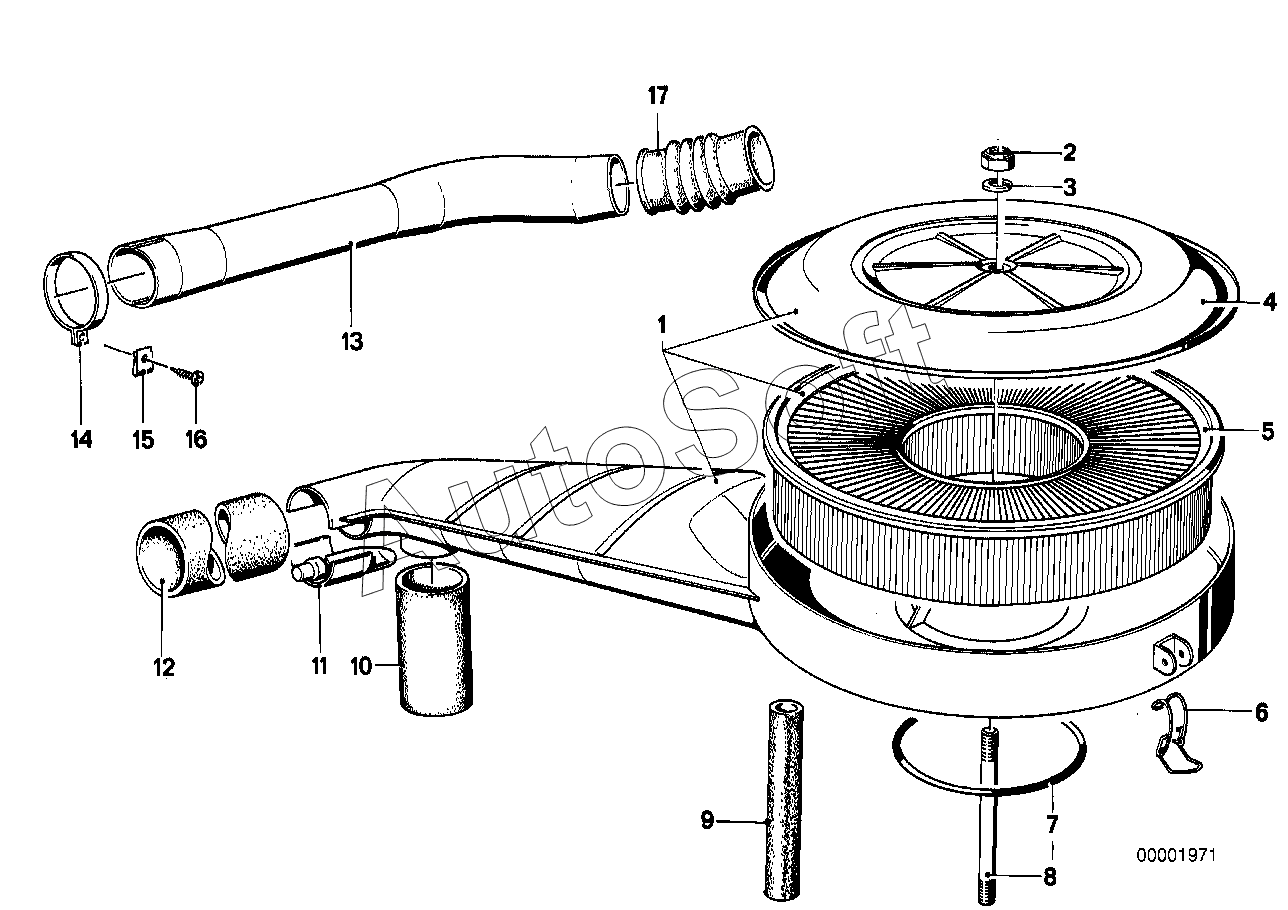 17
2
3
4
1
13
5
14
15
16
AutoSoft
12
11
10
6
9
7
8
00001971