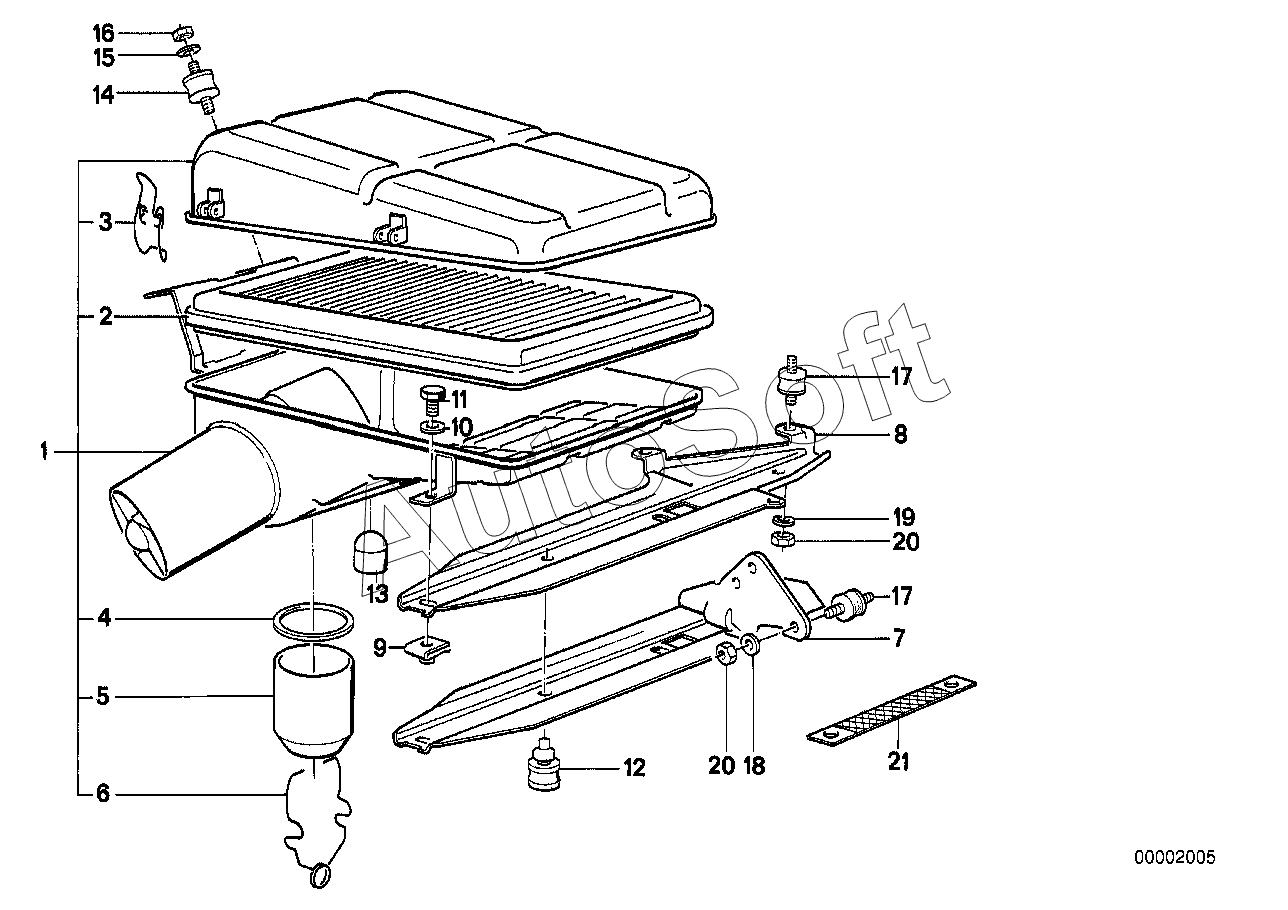 16
15
14
3
2
1
4
5
6
11
10
13
9
12
17
8
19
20
17
7
20
18
21
AutoSoft
00002005