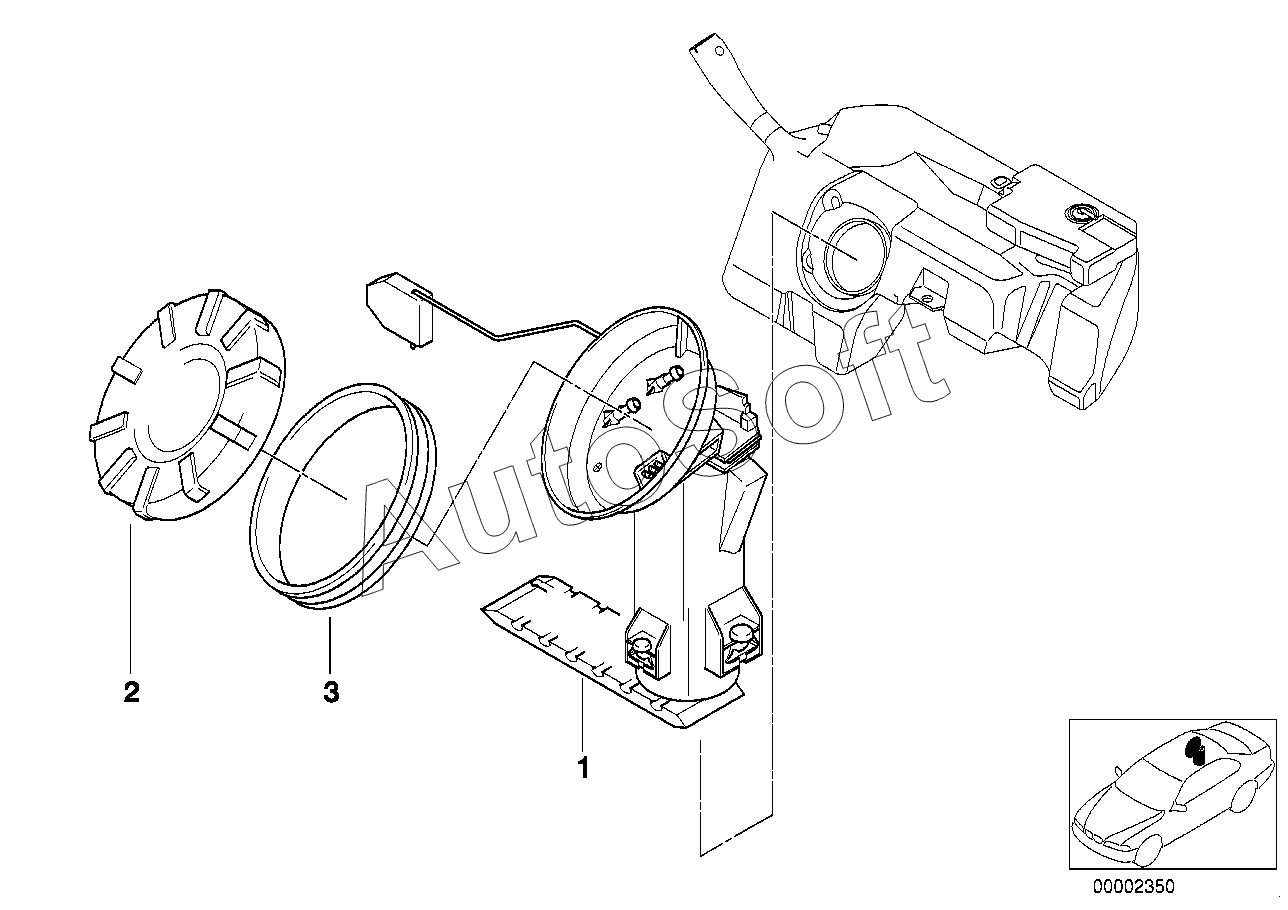 AutoSoft

2

3

1

00002350