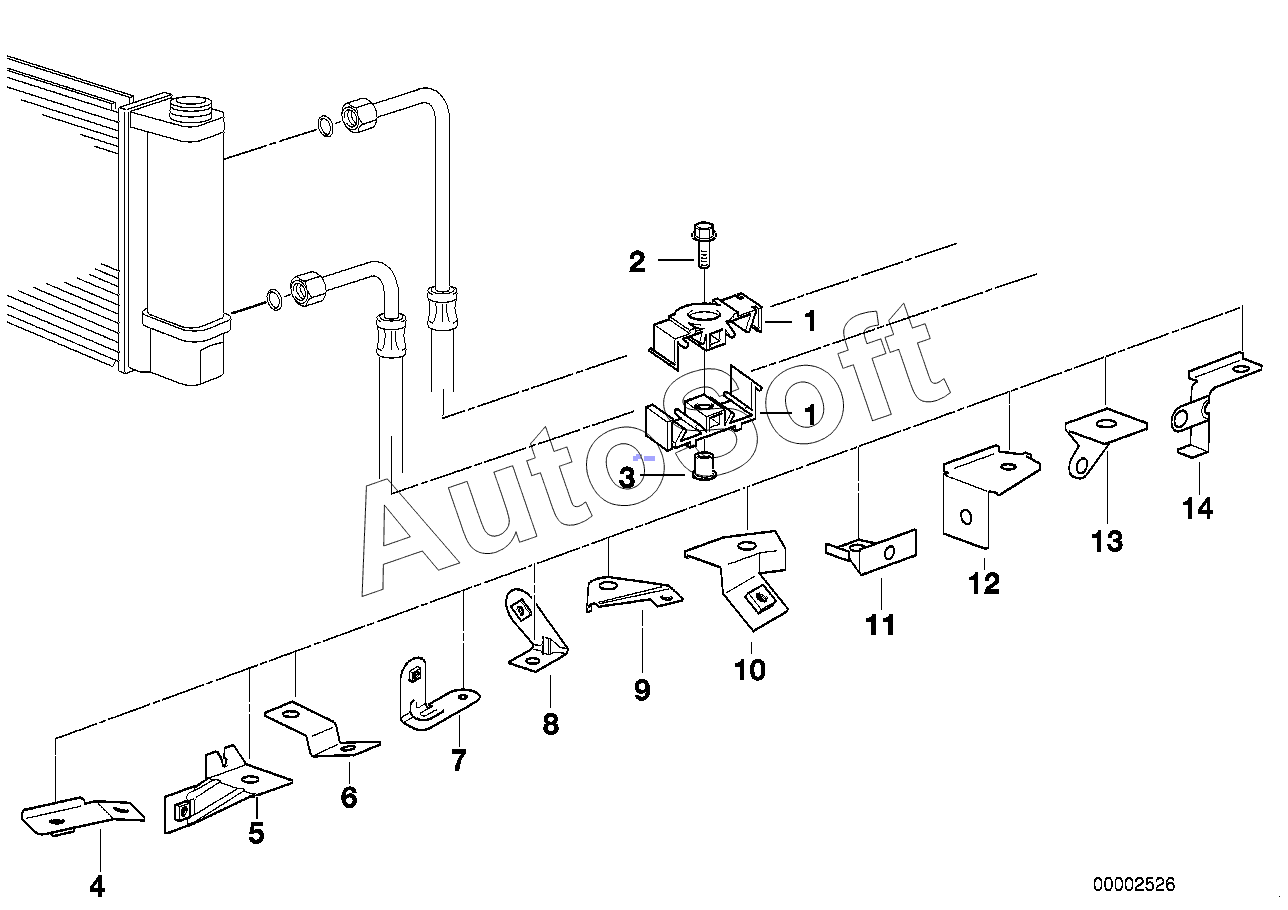 2
1
1
3
AutoSoft
14
13
12
11
10
9
8
7
6
5
4
00002526