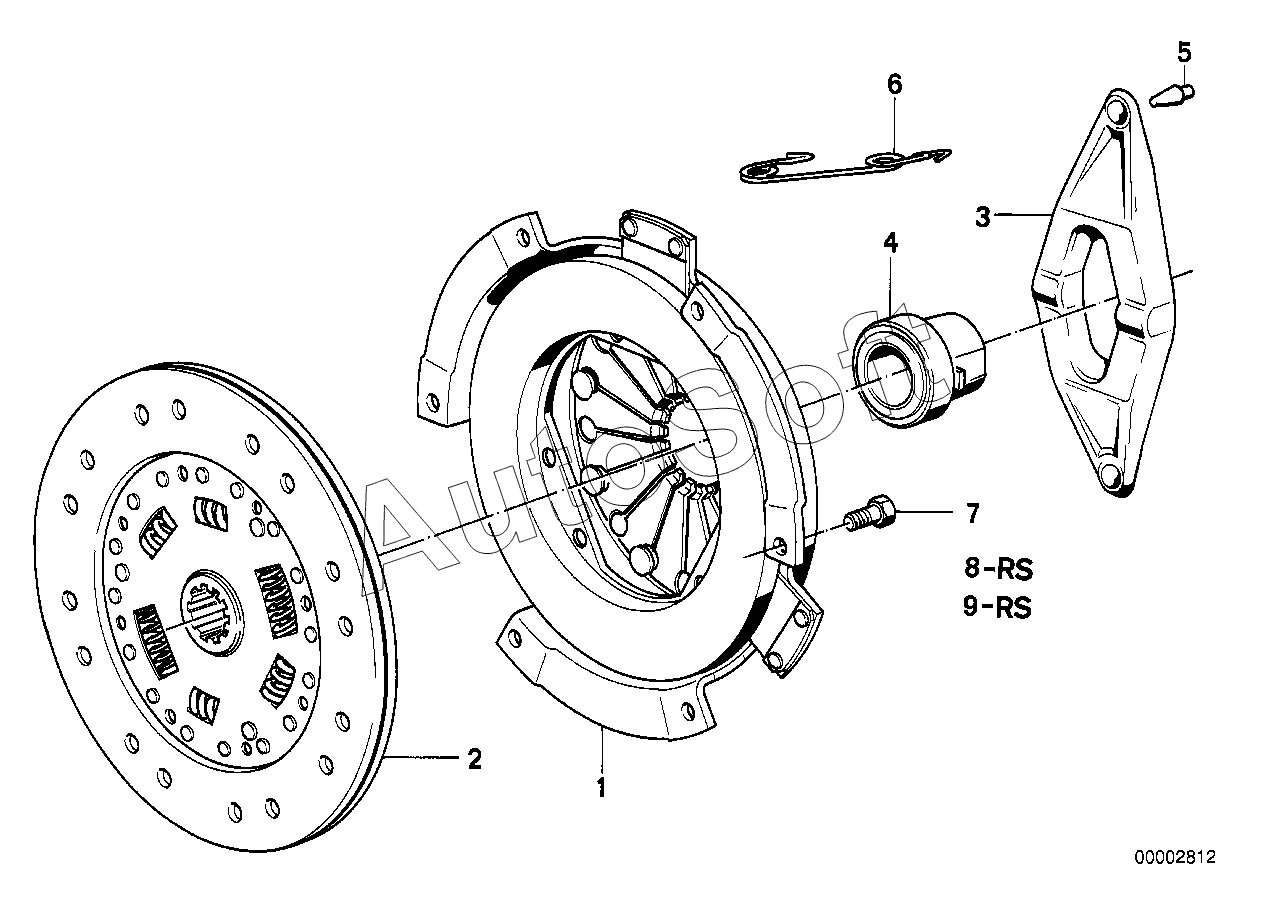 5
6
3
4
AutoSoft
7
8-RS
9-RS
2
1
00002812