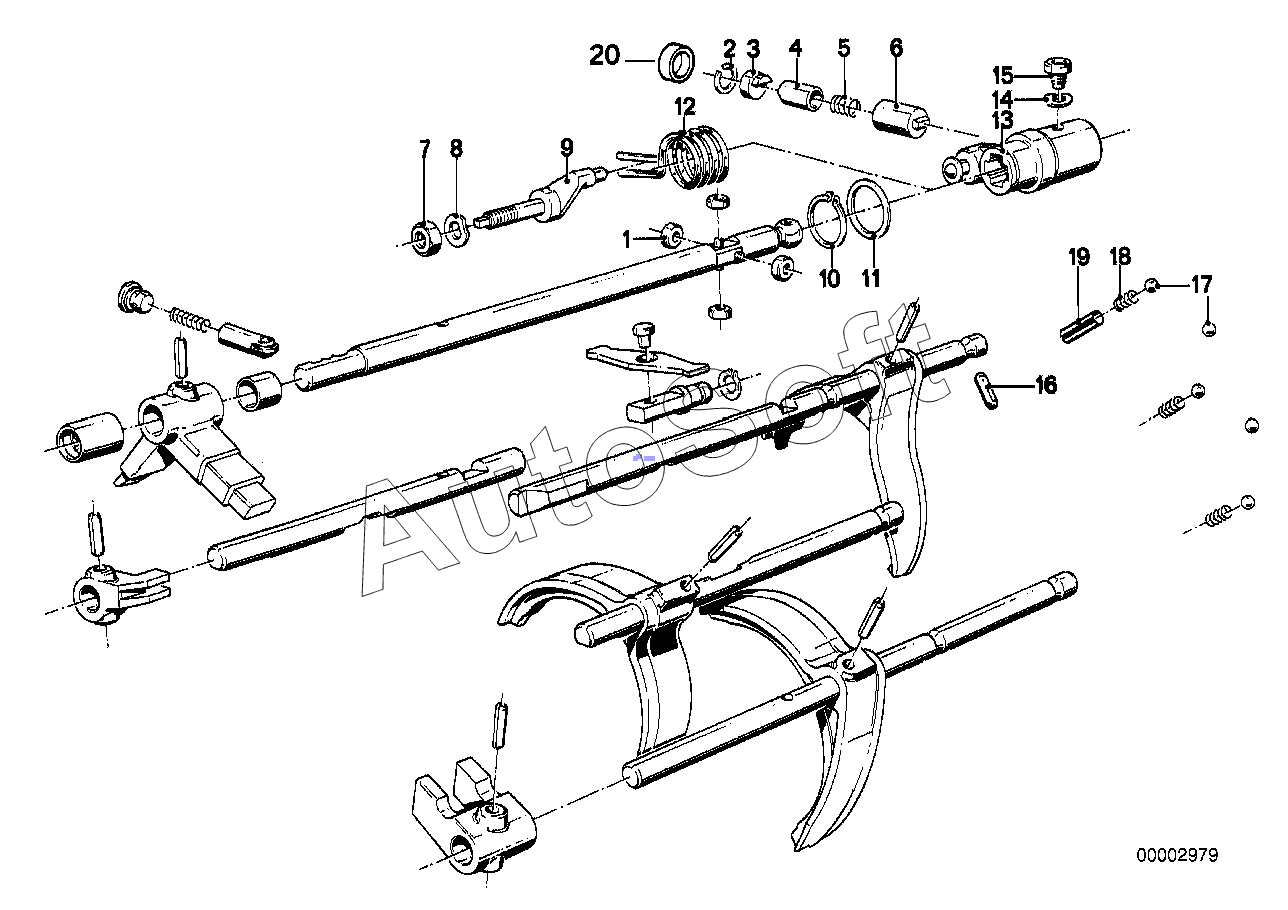 20
2
3
4
5
6
15
14
13
12
7
8
9
1
10
11
19
18
17
16
AutoSoft
00002979