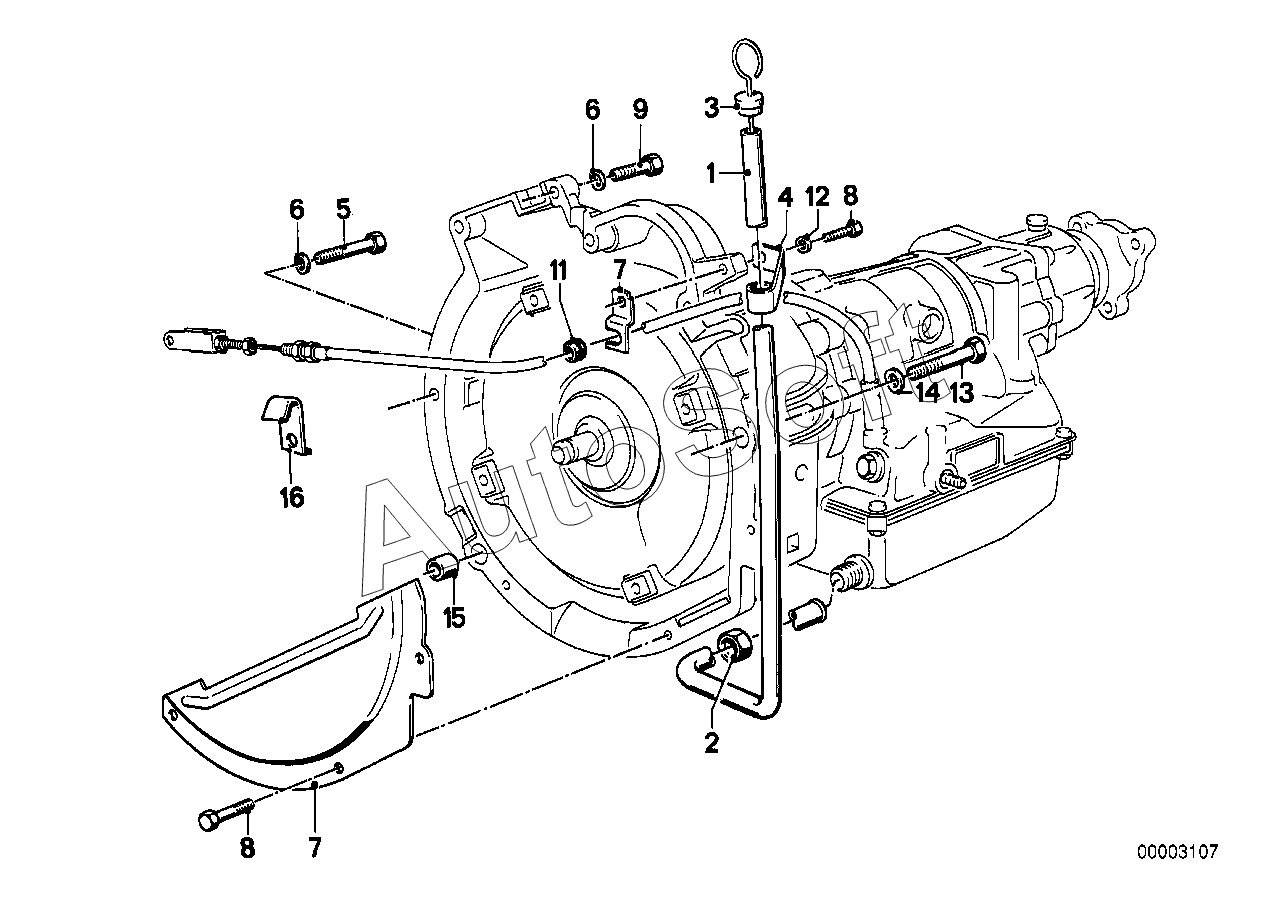 3
6
9
1
4
12
8
6
5
11
7
14
13
16
15
2
8
7
AutoSoft
00003107