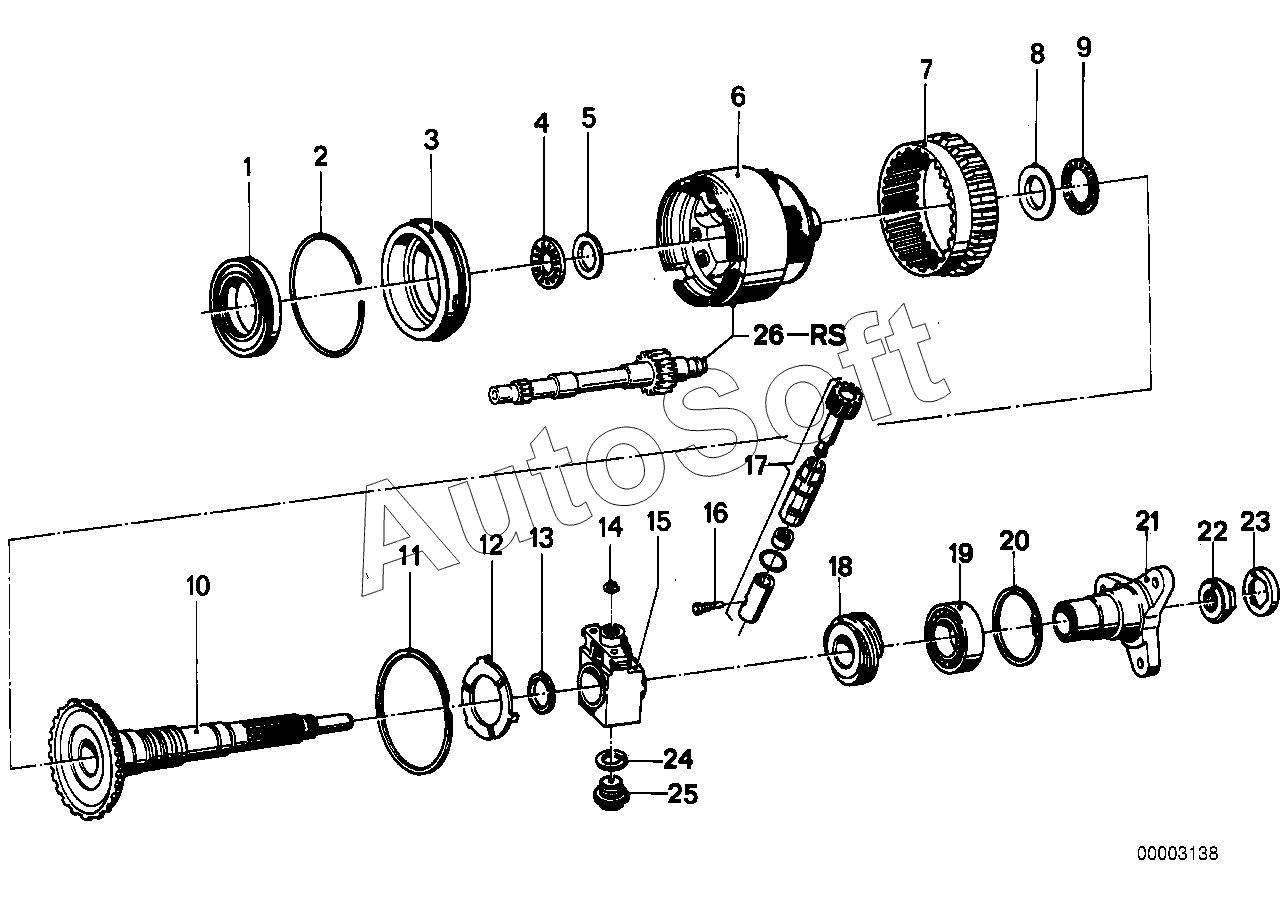 1
2
3
4
5
6
7
8
9
26—RS
AutoSoft
17
10
11
12
13
14
15
16
18
19
20
21
22
23
24
25
00003138