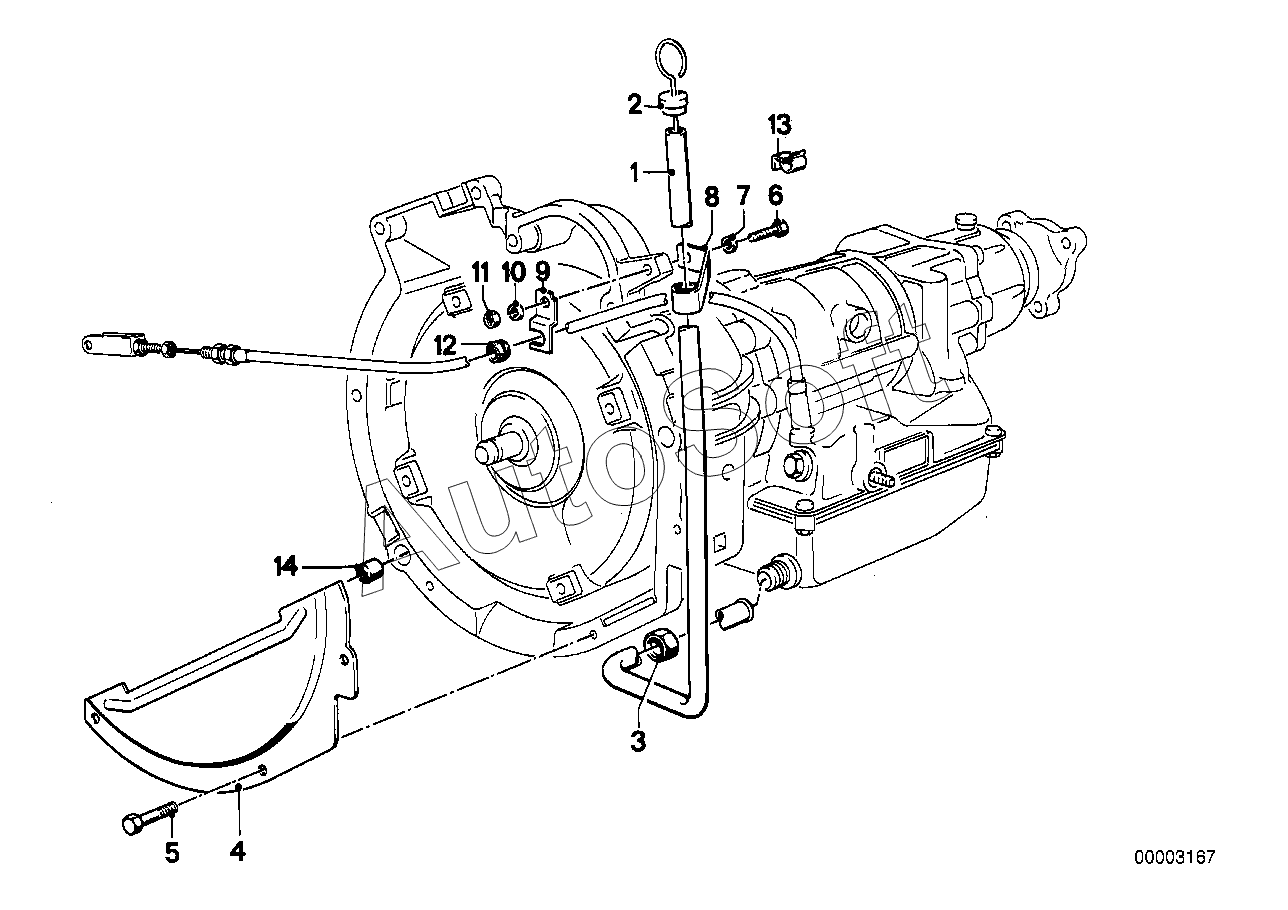 2
13
1
8
7
6
11
10
9
12
AutoSoft
14
3
5
4
00003167