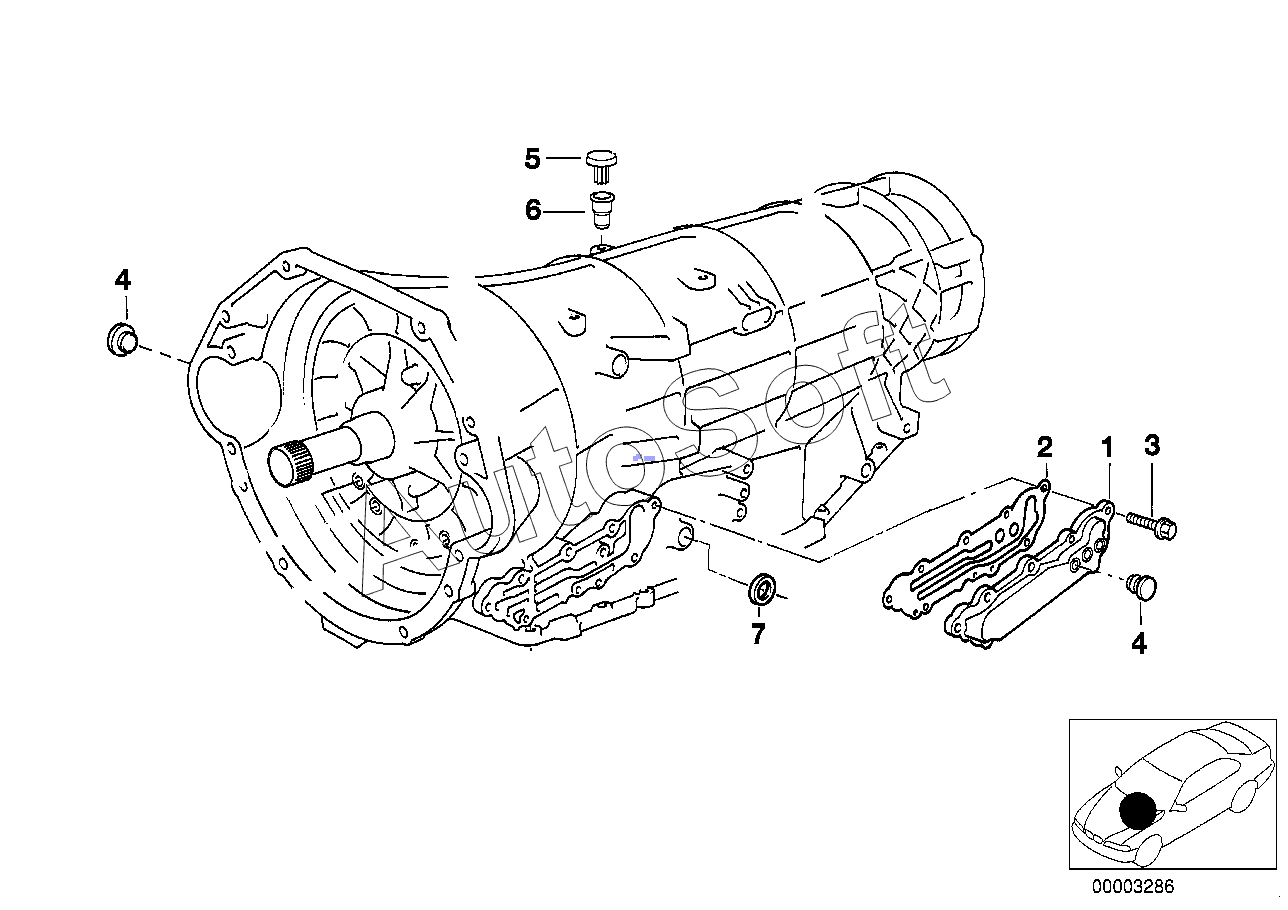 5
6
4
AutoSoft
2
1
3
7
4
00003286