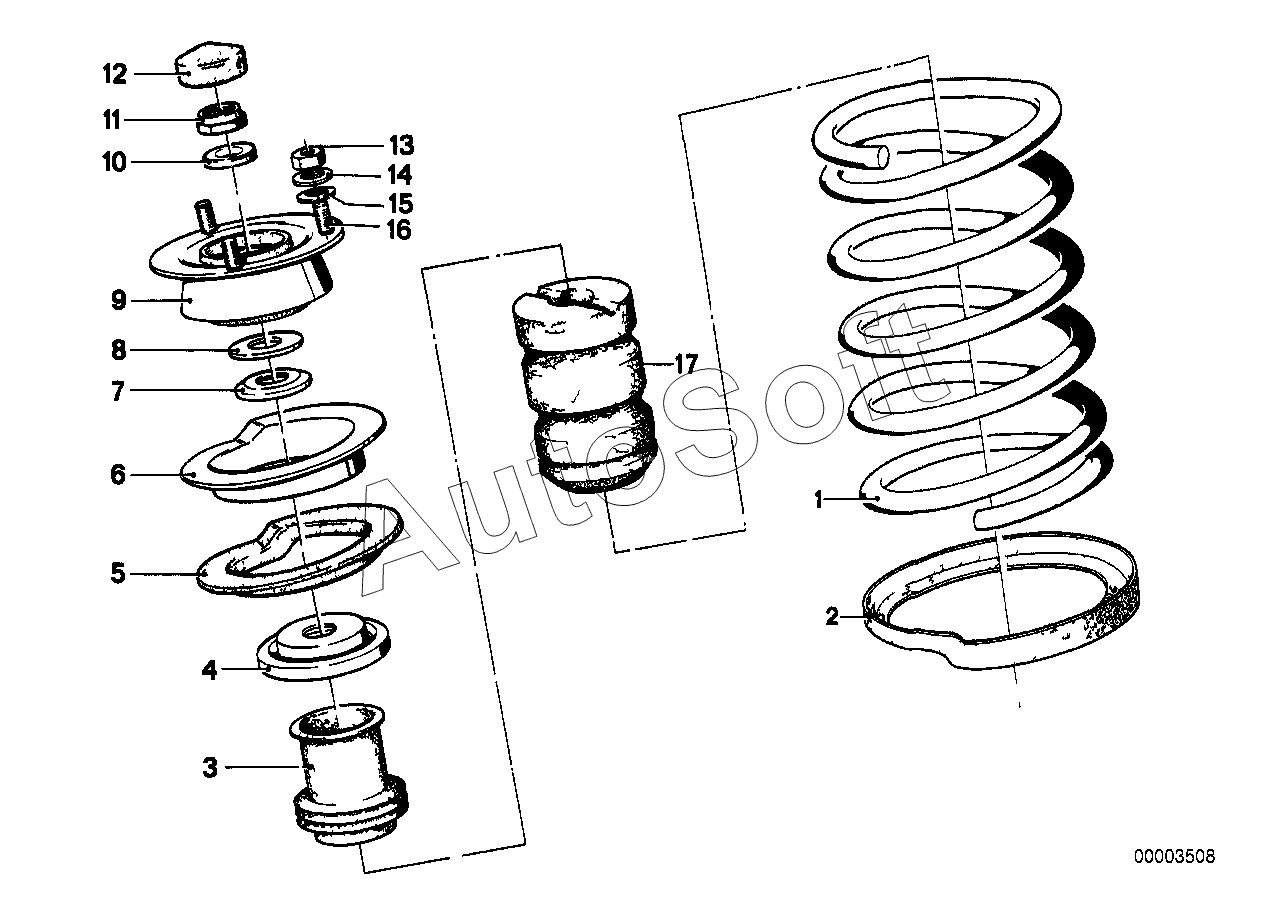 12
11
10
13
14
15
16
9
8
7
6
5
4
3
17
1
2
AutoSoft
00003508