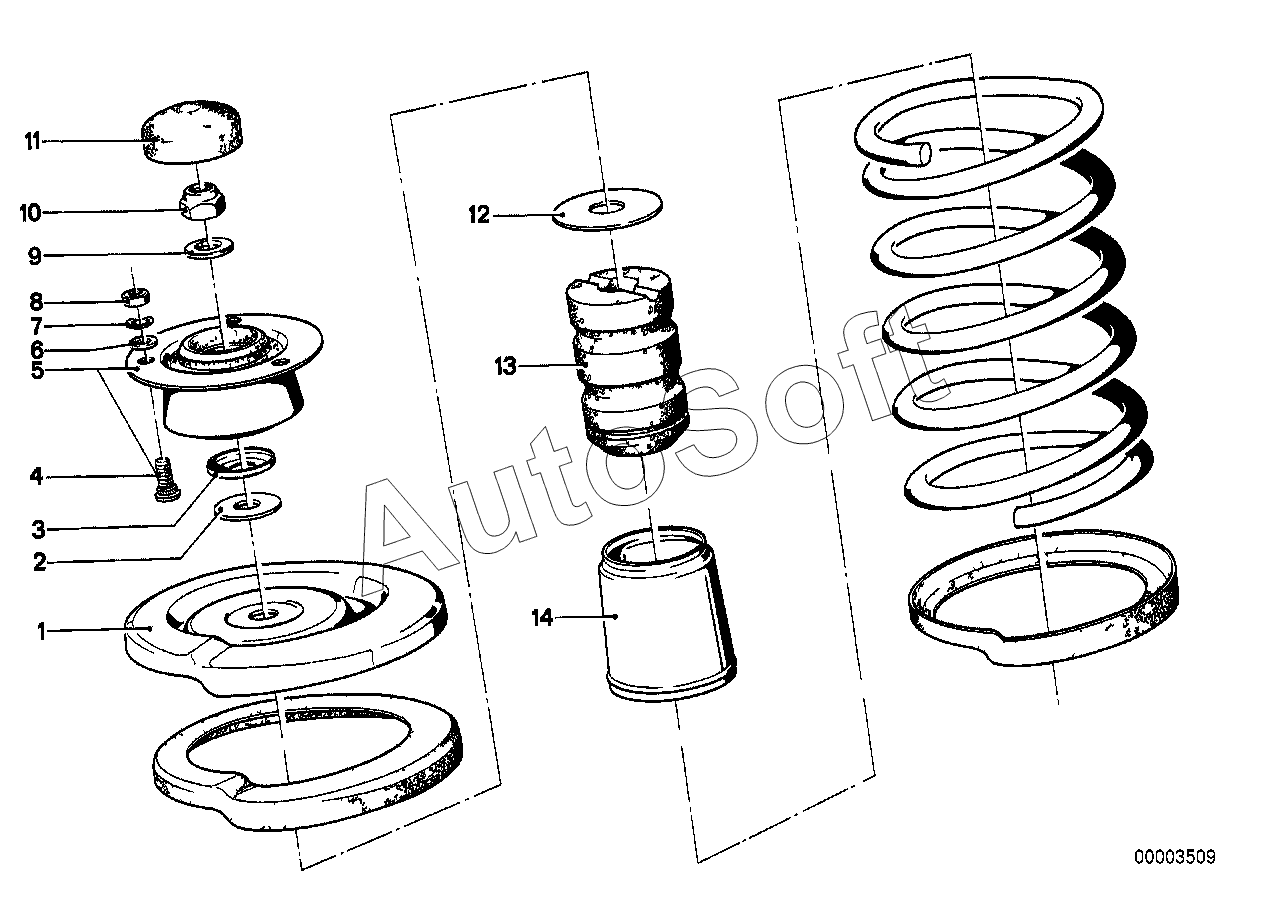 11
10
9
8
7
6
5
4
3
2
1
12
13
14
AutoSoft
00003509