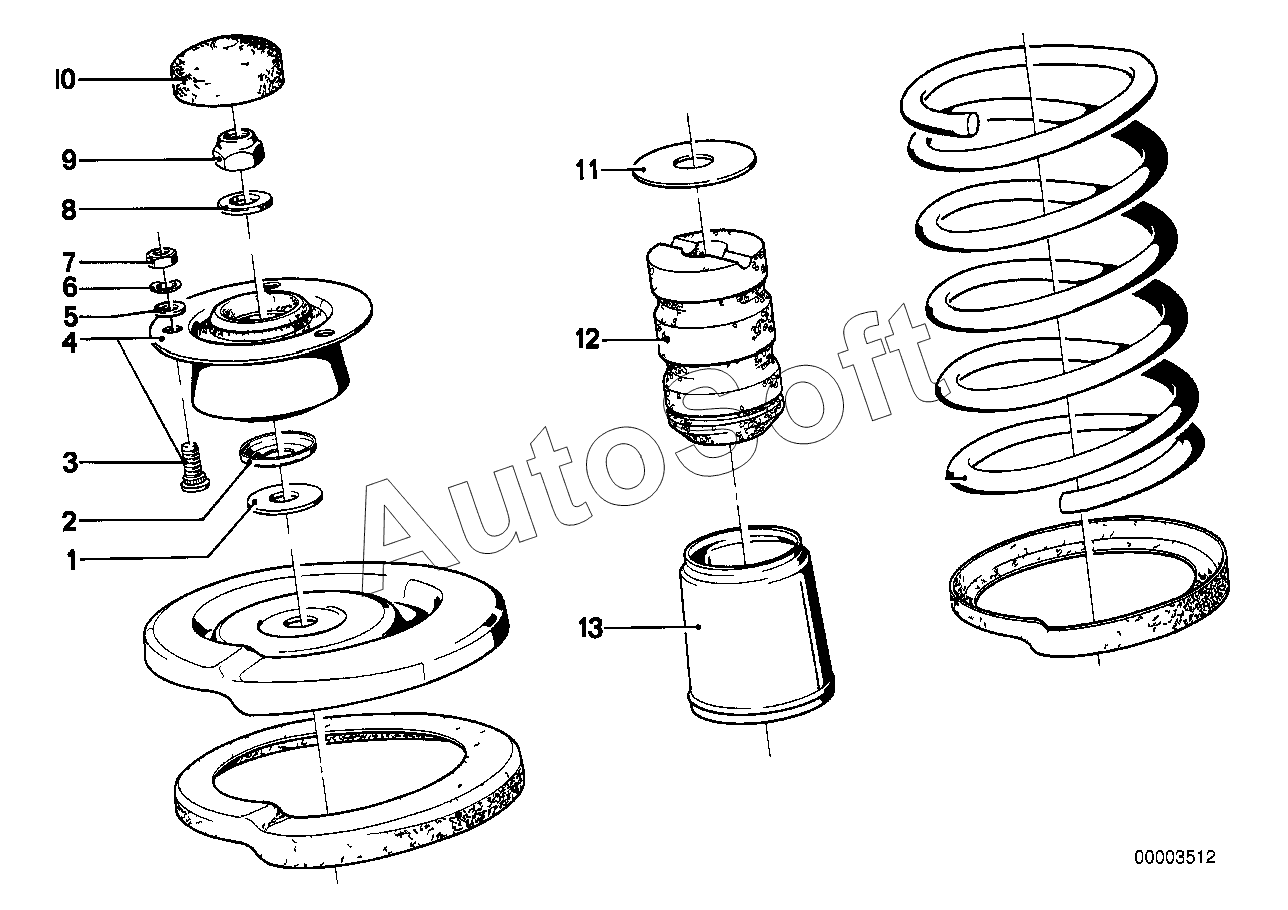 10
9
8
7
6
5
4
3
2
1
11
12
13
AutoSoft
00003512