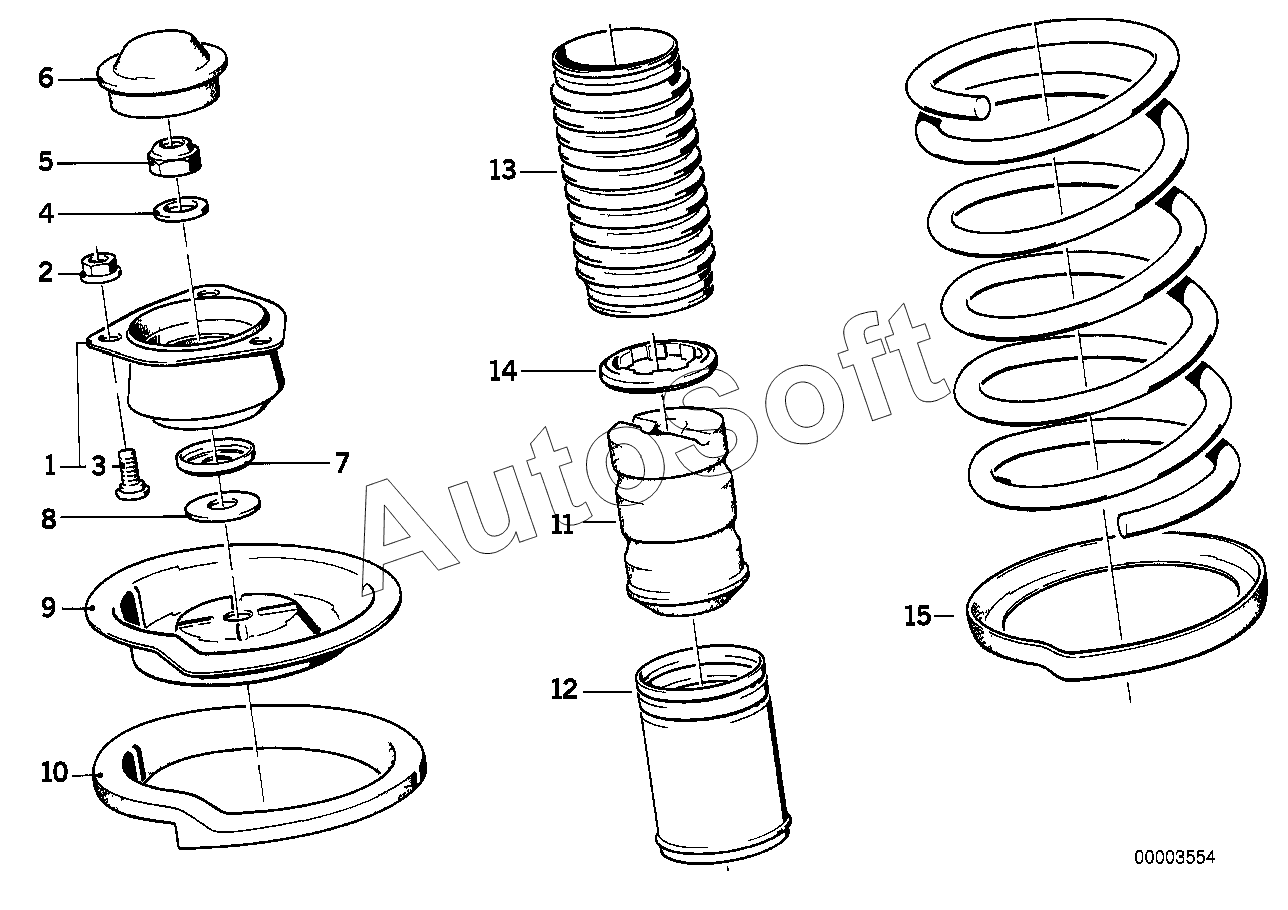 6
5
4
2
1
3
7
8
9
10
13
14
11
12
15
AutoSoft
00003554