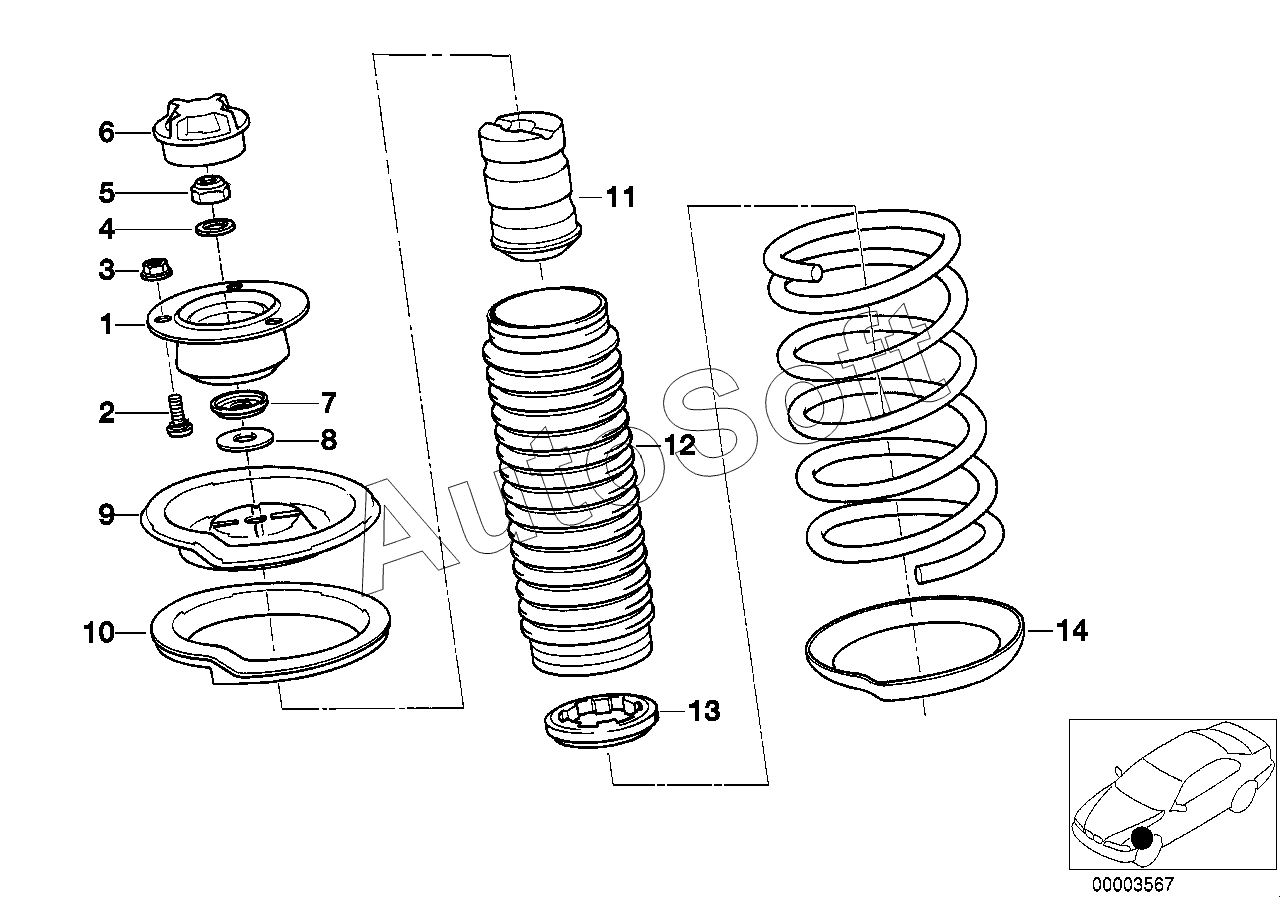 6
5
4
3
1
2
7
8
9
10
11
12
13
14
AutoSoft
00003567