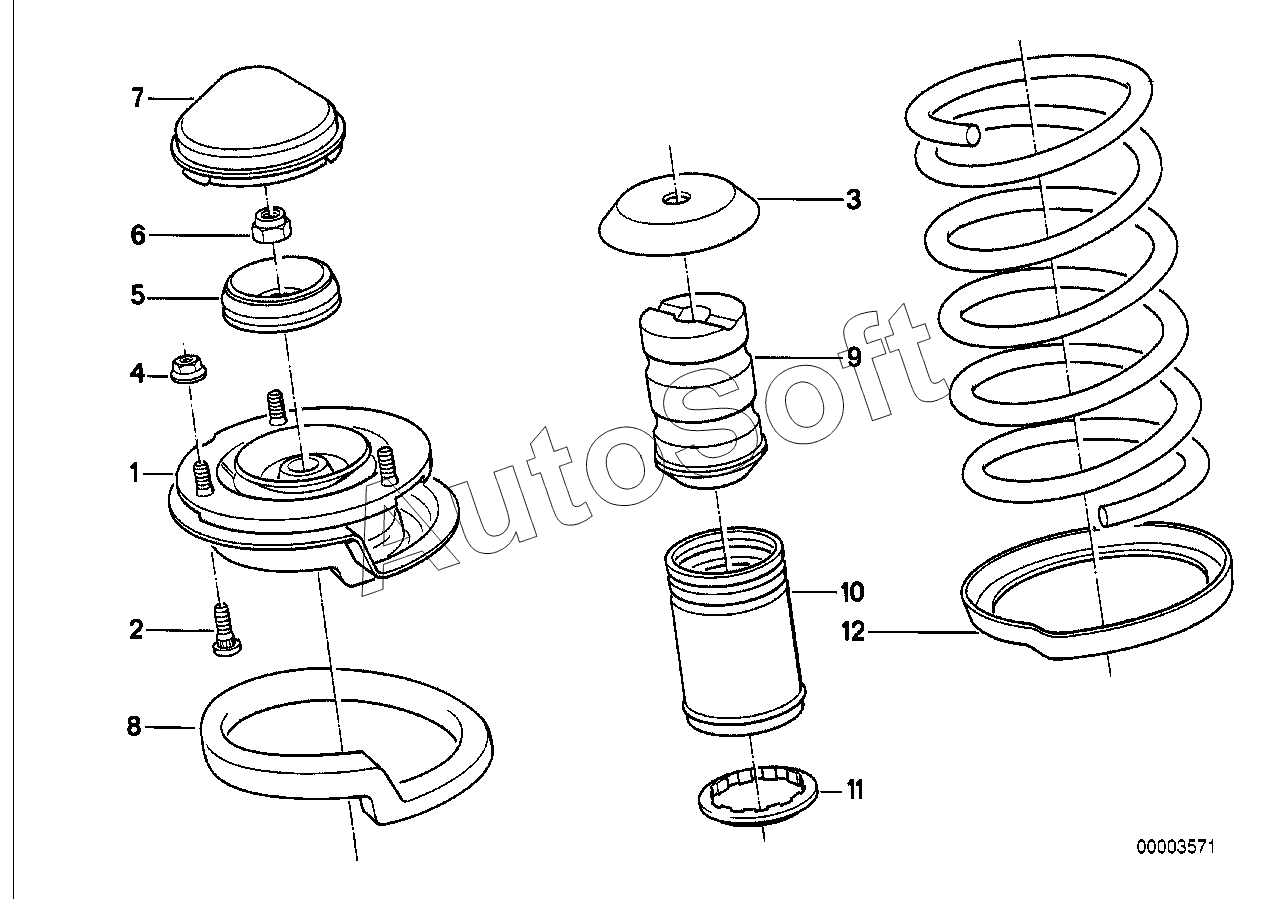 7
6
5
4
1
2
8
3
9
10
11
12
AutoSoft
00003571