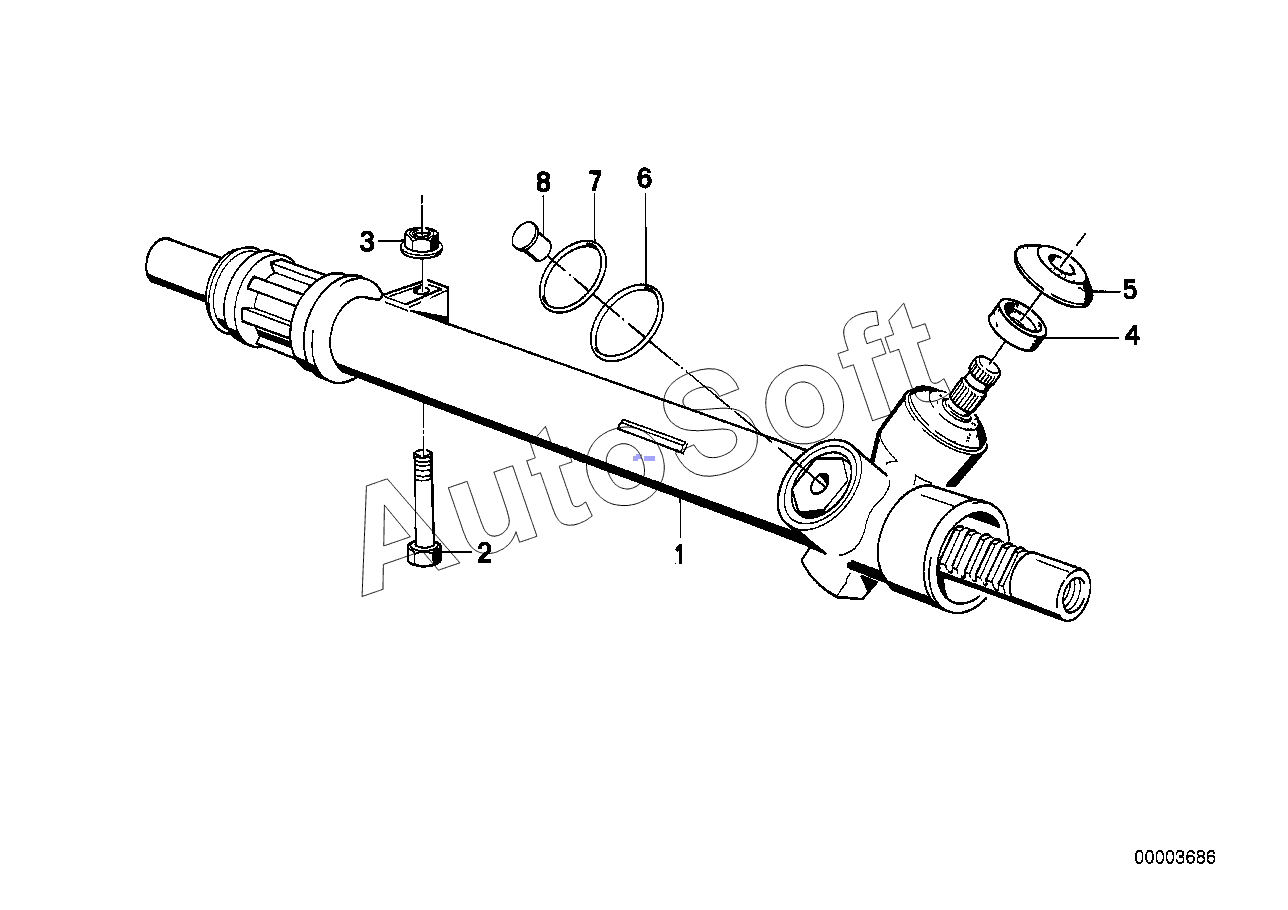 8
7
6
3
5
4
AutoSoft
2
1
00003686