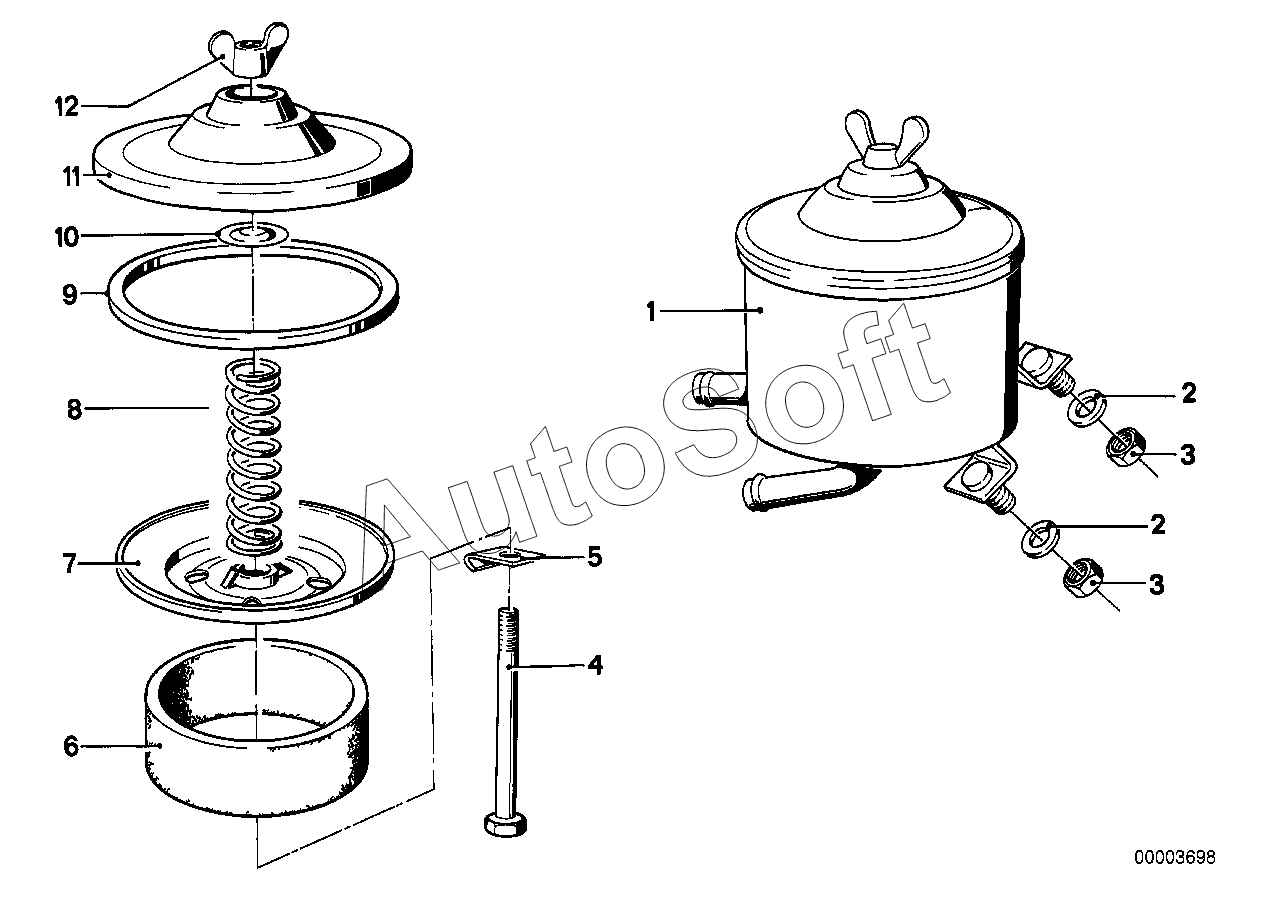 12
11
10
9
8
7
6
5
4
1
2
3
2
3
AutoSoft
00003698