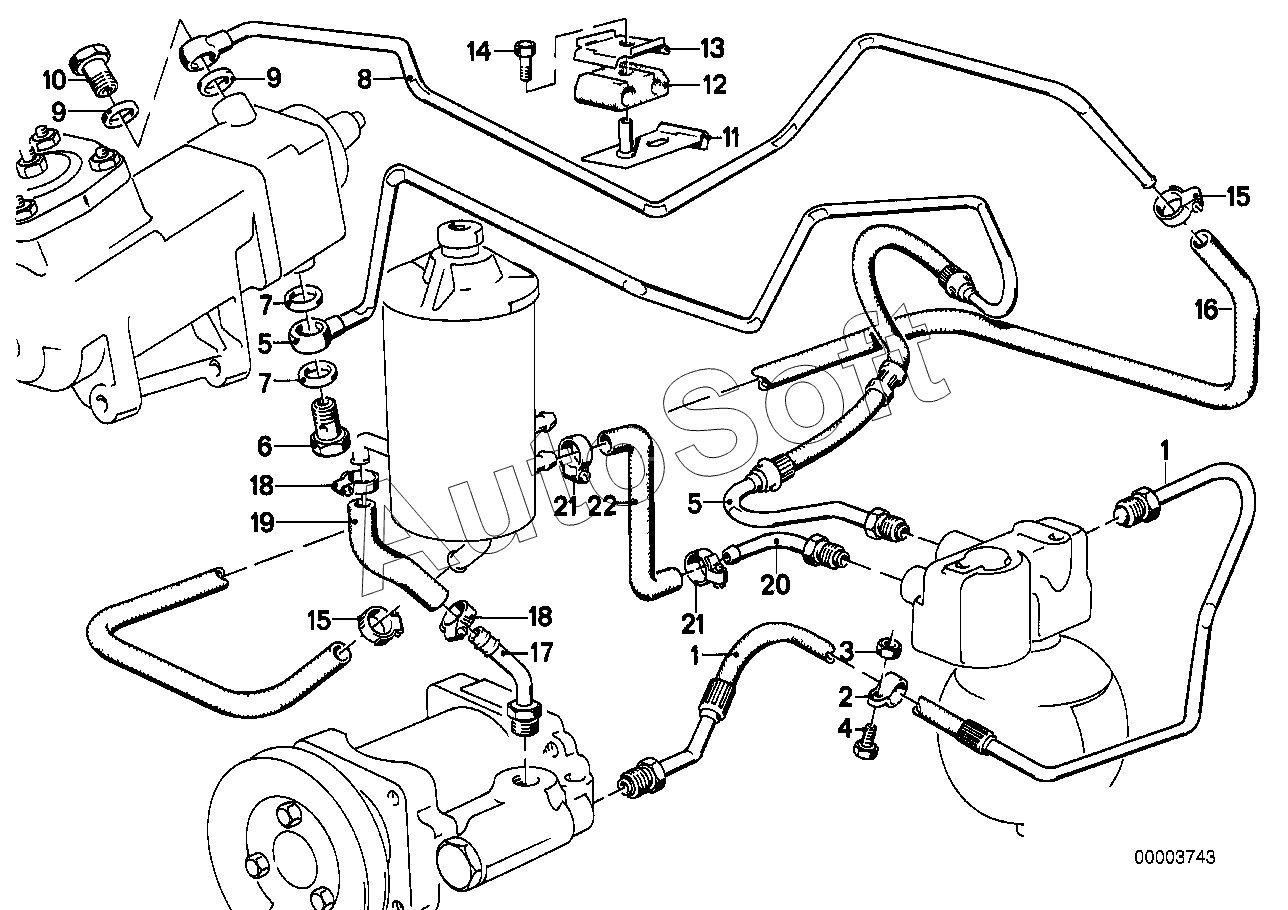 10
9
9
8
14
13
12
11
15
16
7
5
7
6
18
19
21
22
5
1
20
21
15
18
17
1
3
2
4
AutoSoft
00003743