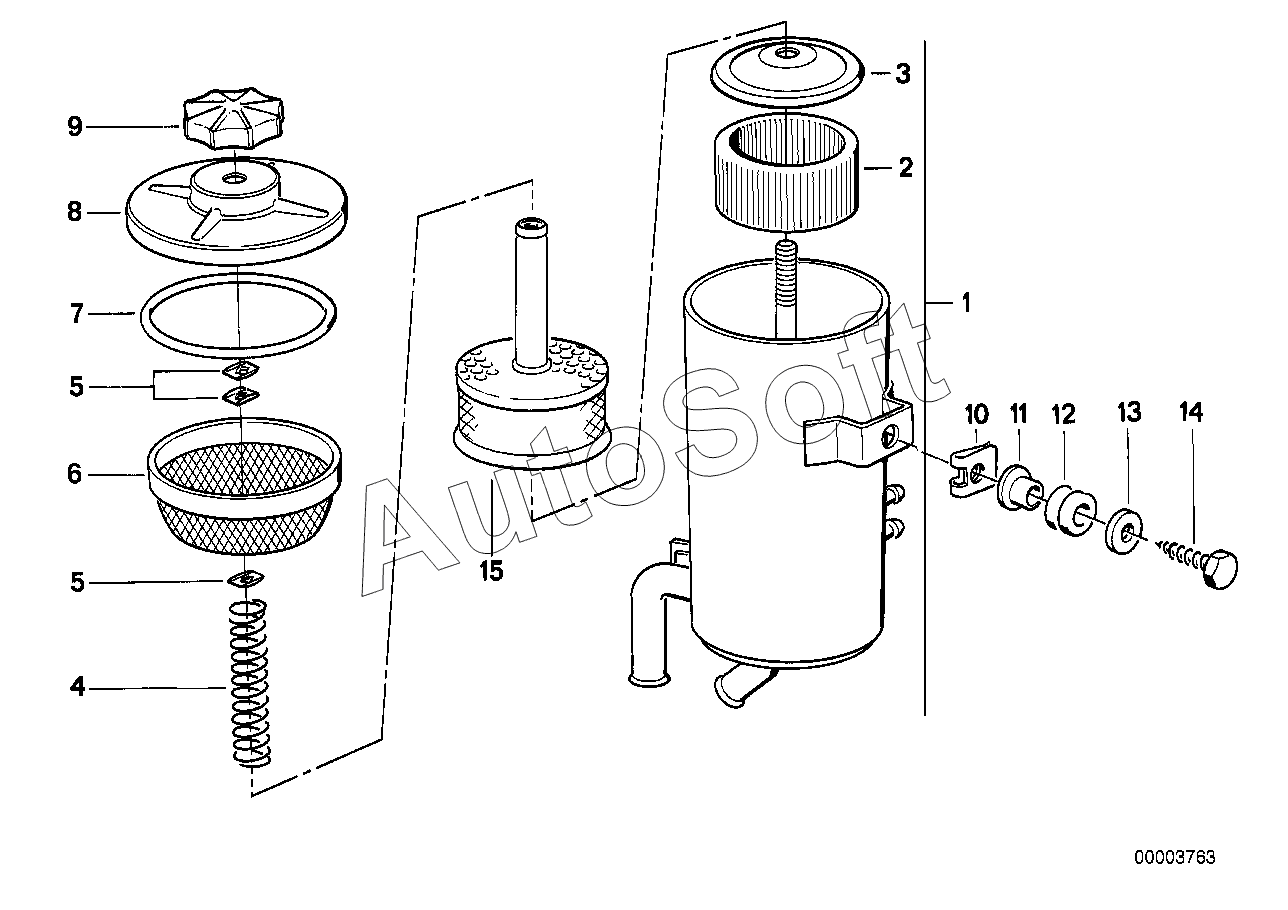 9
8
7
5
6
5
4
15
3
2
1
10
11
12
13
14
AutoSoft
00003763