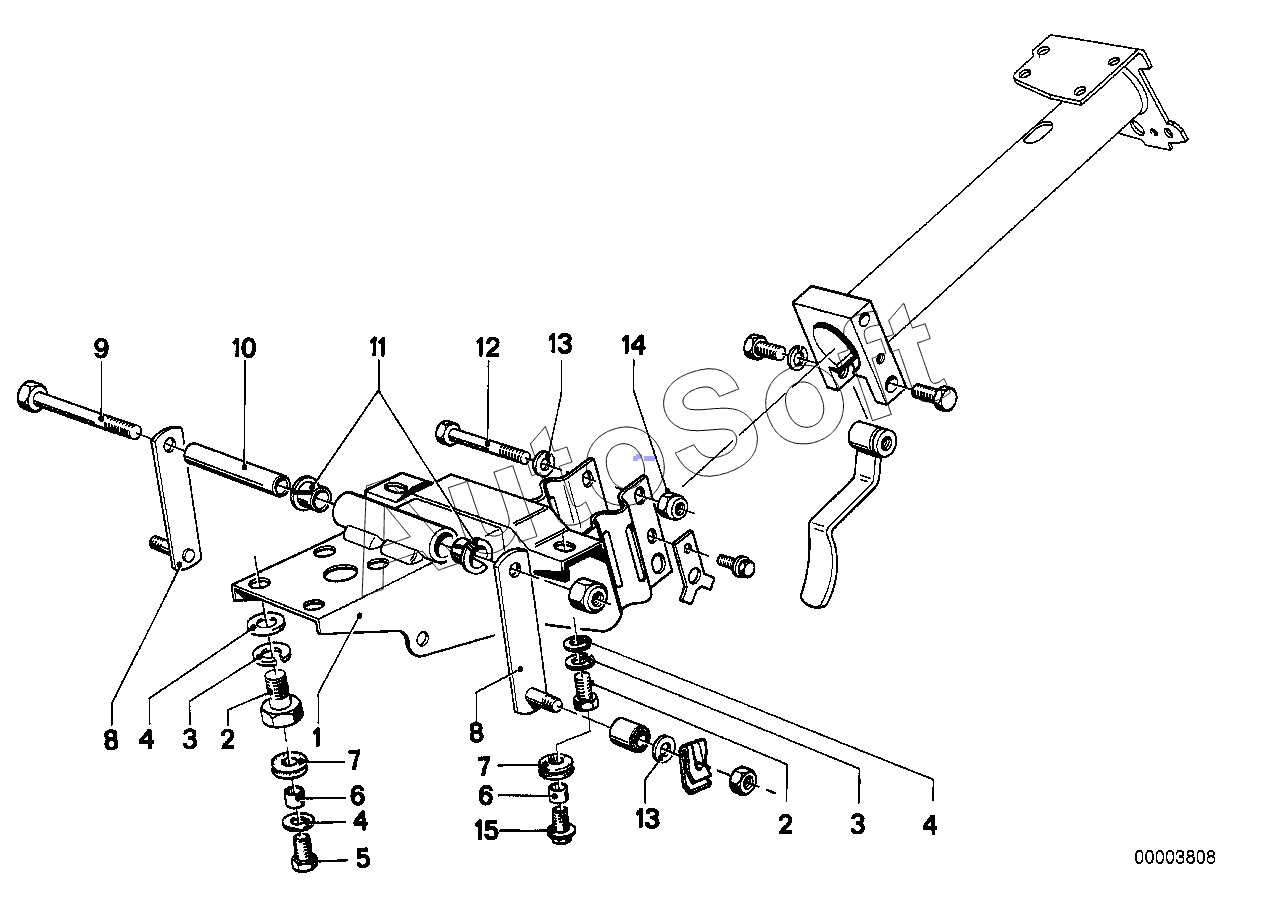 9
10
11
12
13
14
AutoSoft
8
4
3
2
1
7
6
4
5
8
7
6
15
13
2
3
4
00003808