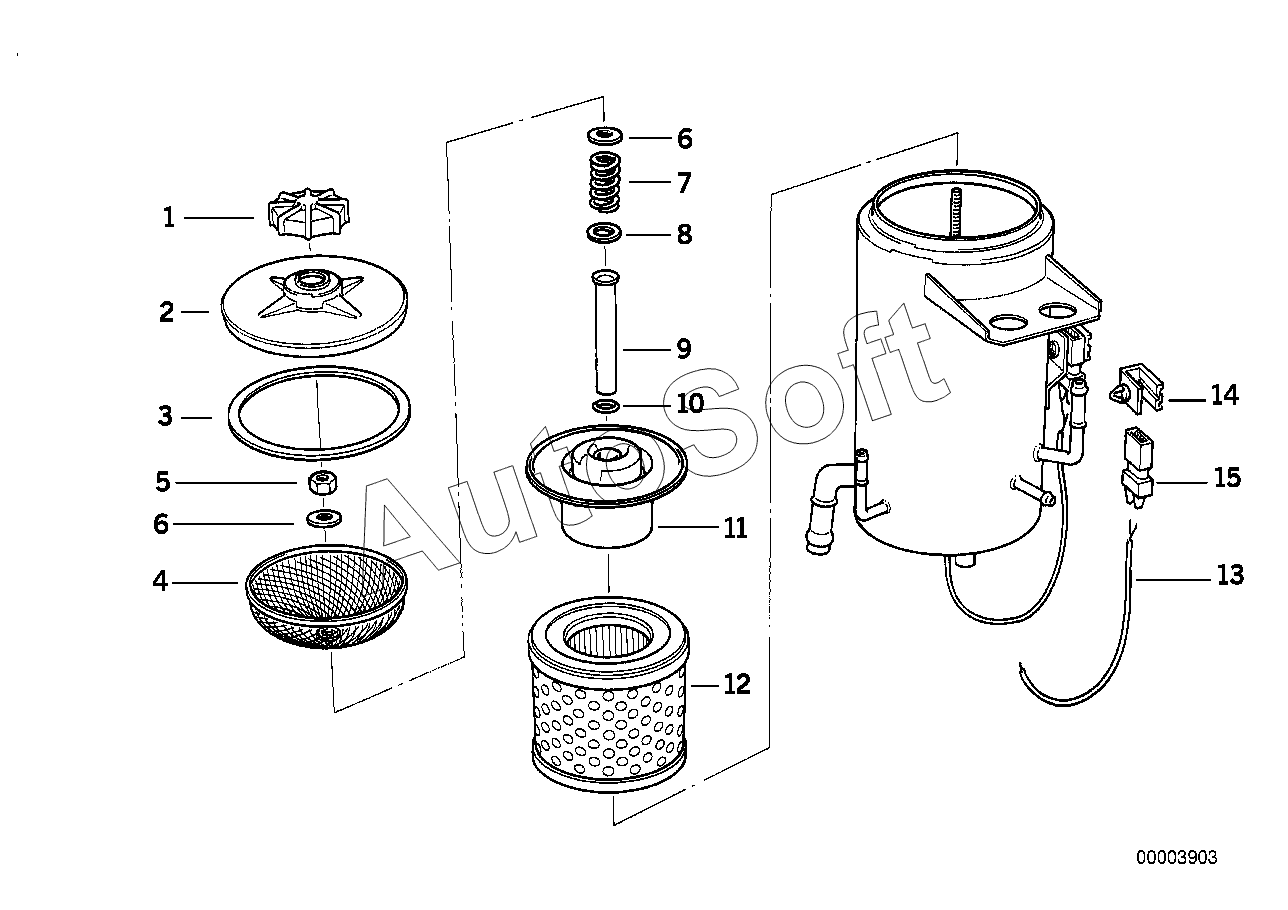 1
2
3
5
6
4
6
7
8
9
10
11
12
14
15
13
AutoSoft
00003903