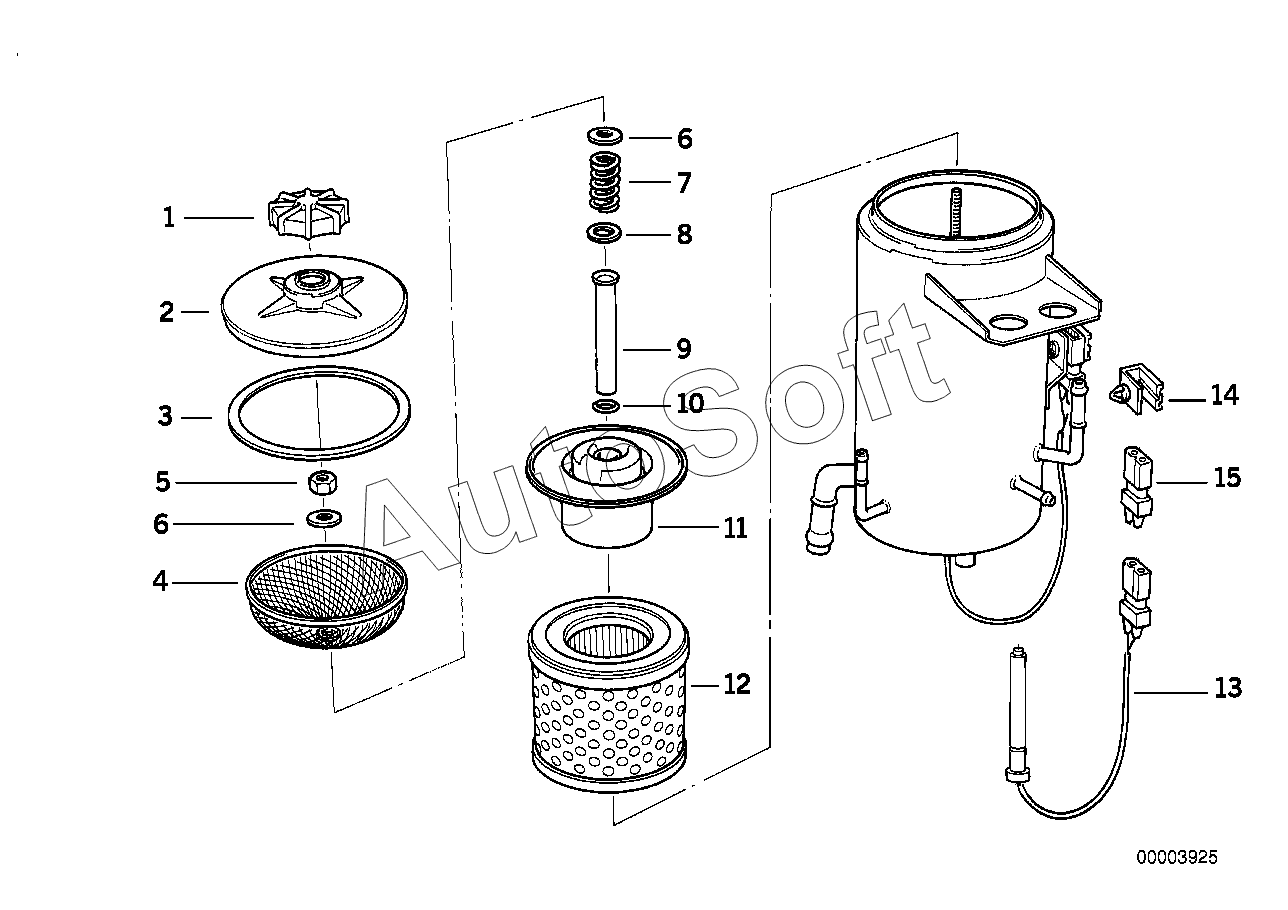 1
2
3
5
6
4
6
7
8
9
10
11
12
14
15
13
AutoSoft
00003925