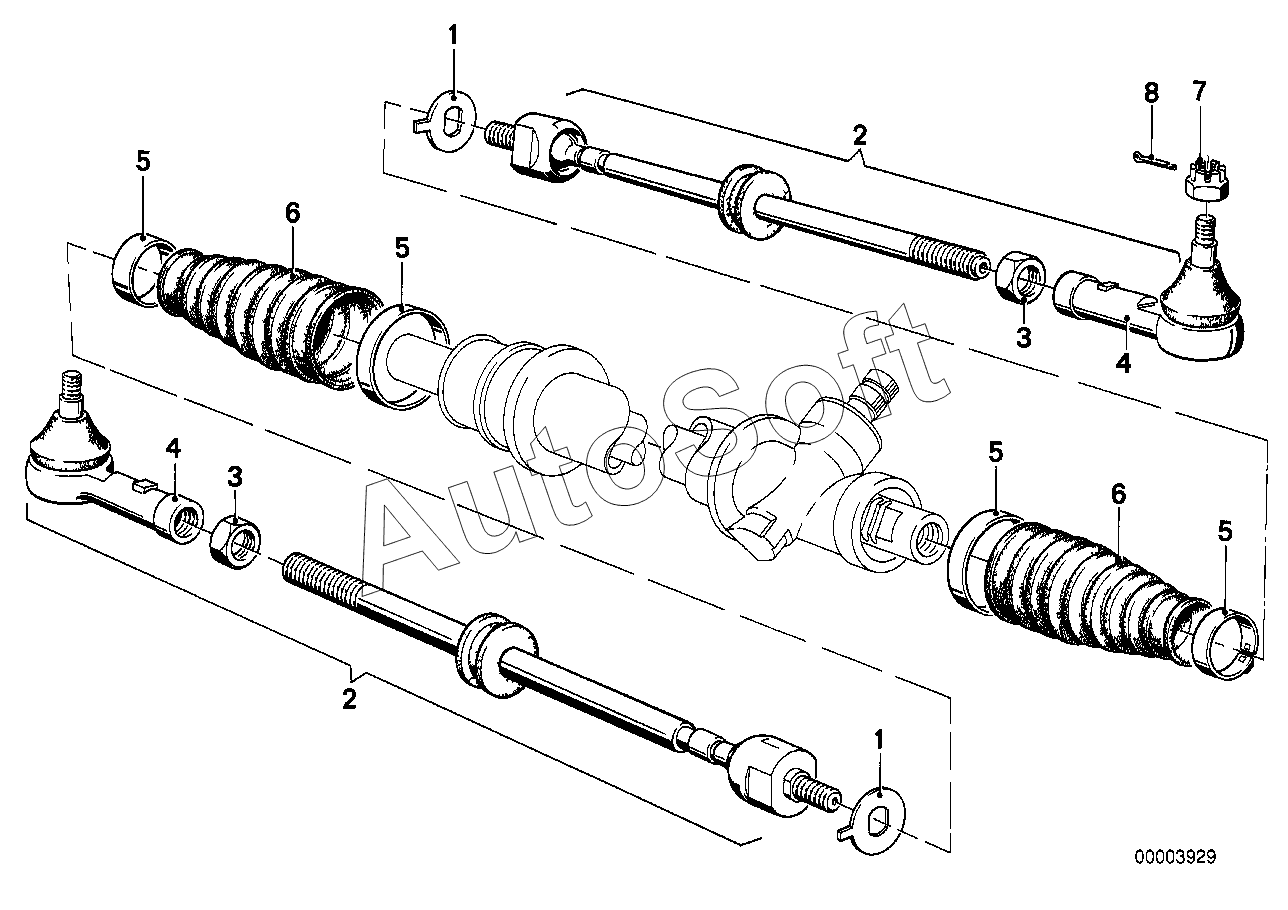 1
2
8
7
5
6
5
3
4
AutoSoft
4
3
5
6
5
2
1
00003929