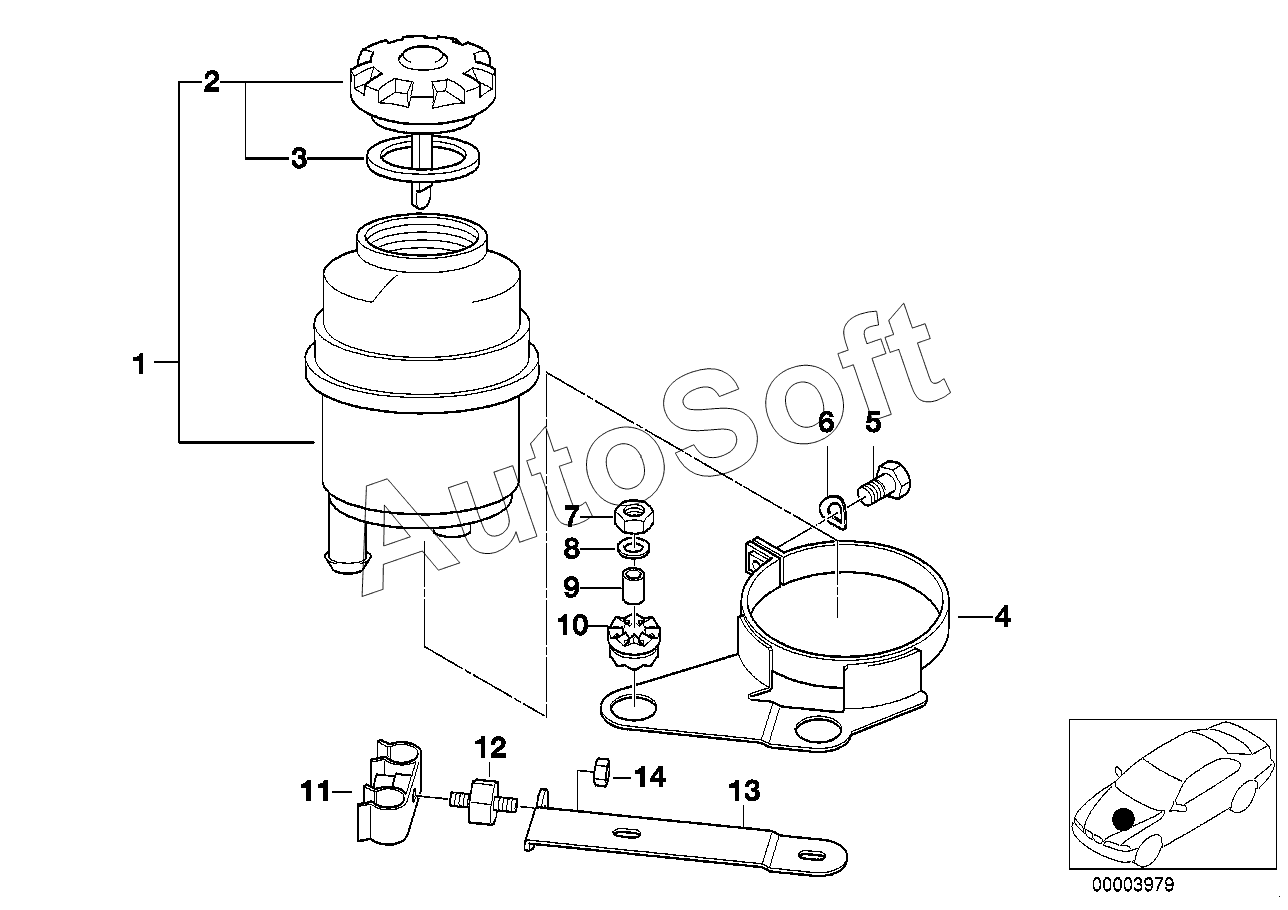 2
3
1
AutoSoft
6
5
7
8
9
10
4
12
11
14
13
00003979