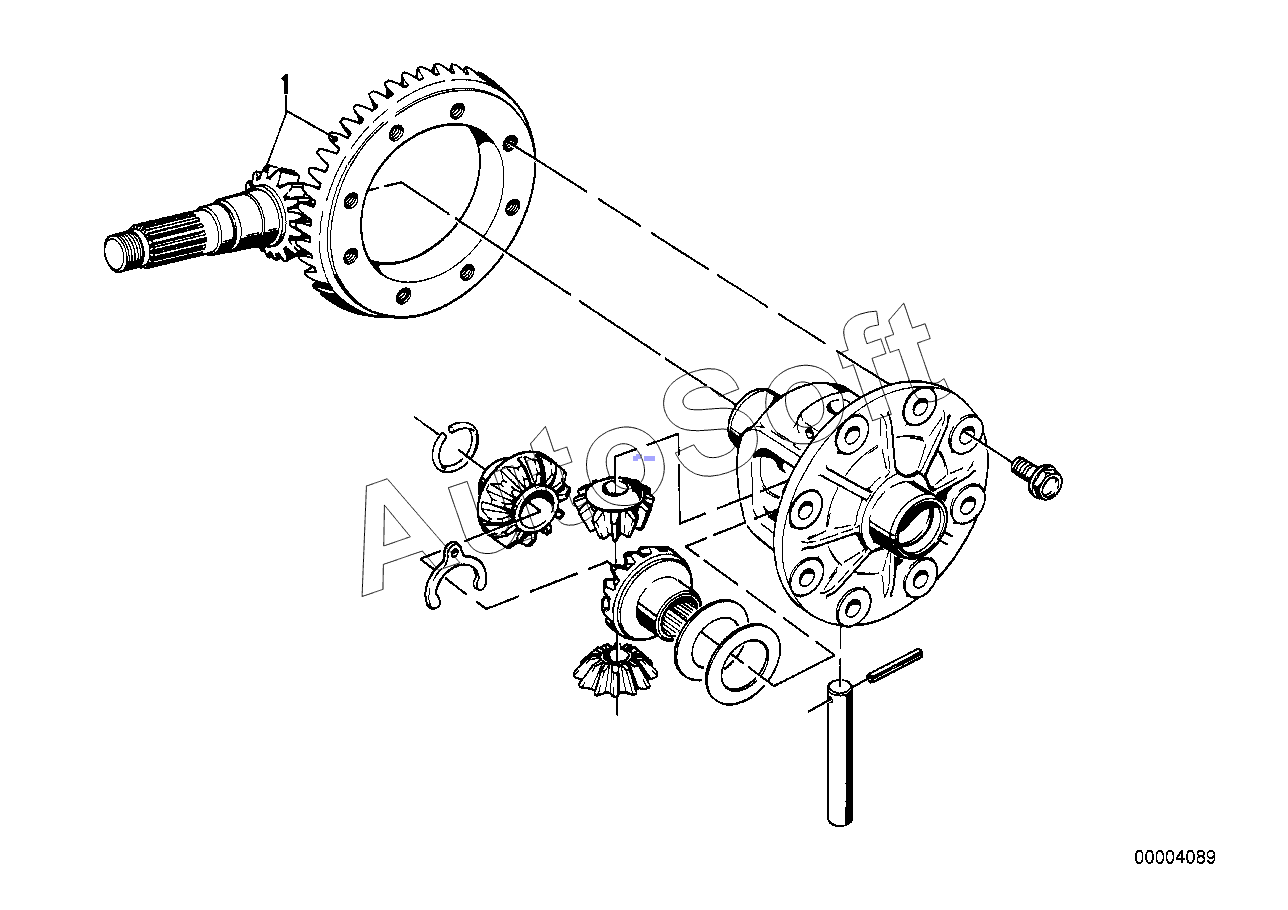 1

AutoSoft

00004089