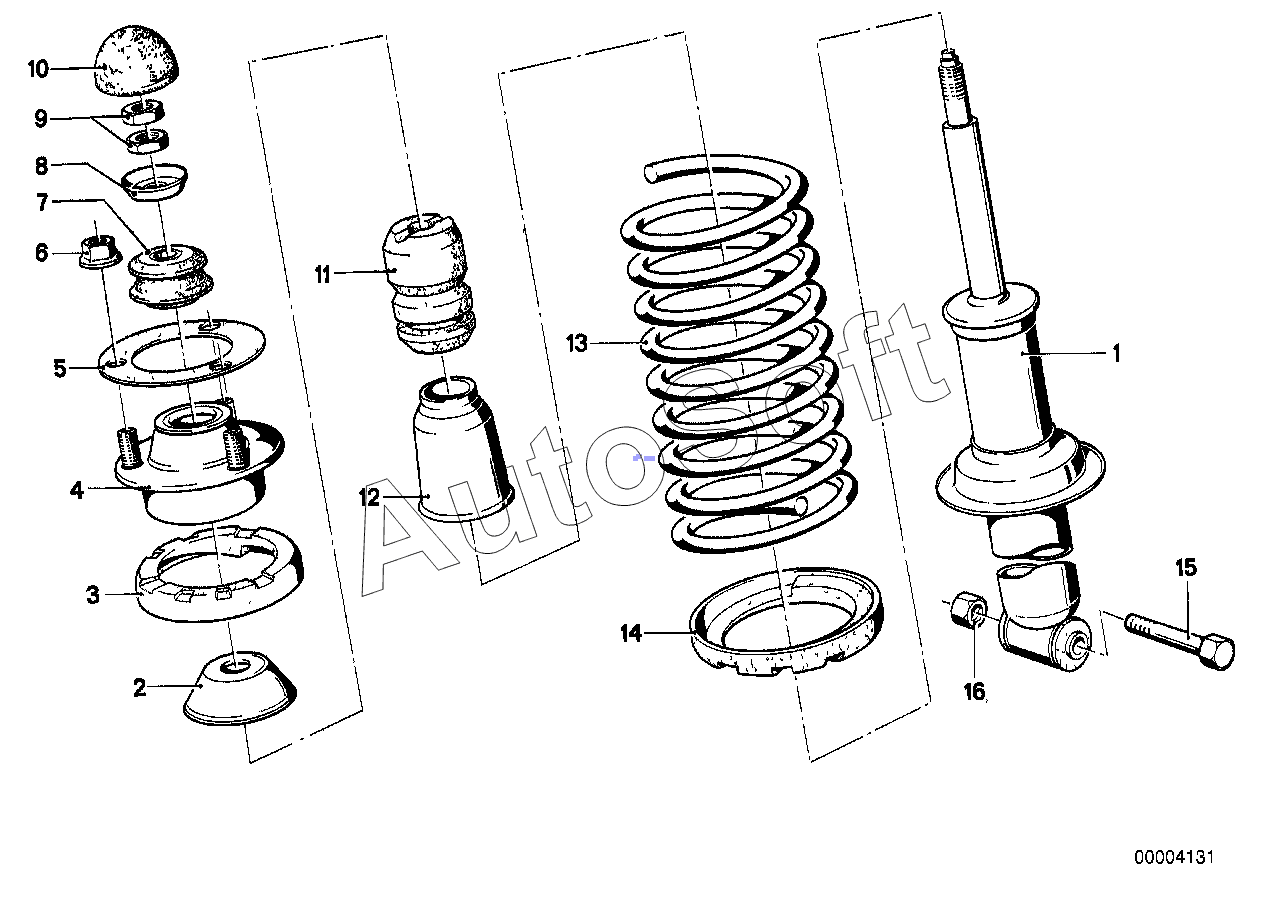 10
9
8
7
6
5
4
3
2
11
12
13
14
1
15
16
AutoSoft
00004131