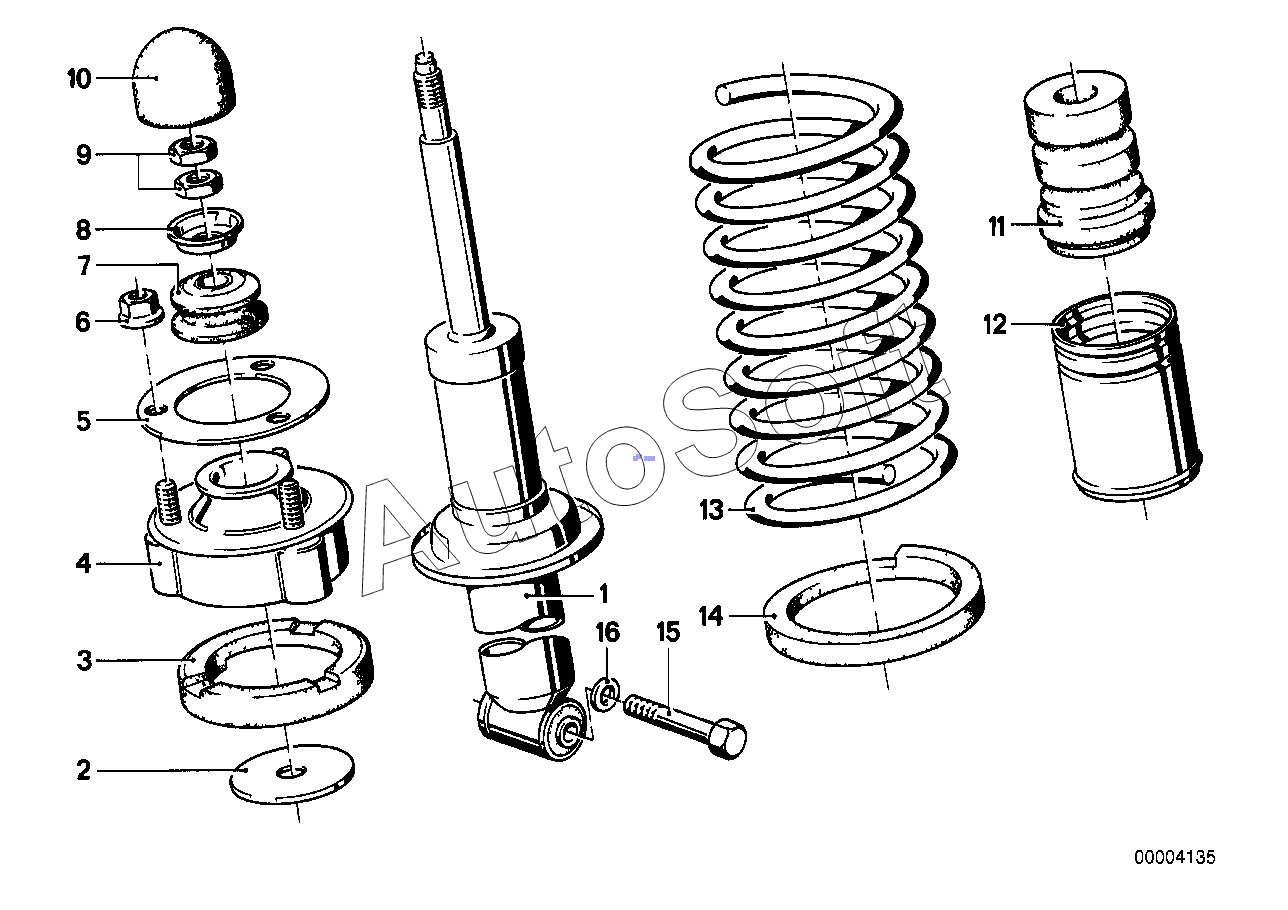 10
9
8
7
6
5
4
3
2
1
16
15
13
14
11
12
AutoSoft
00004135