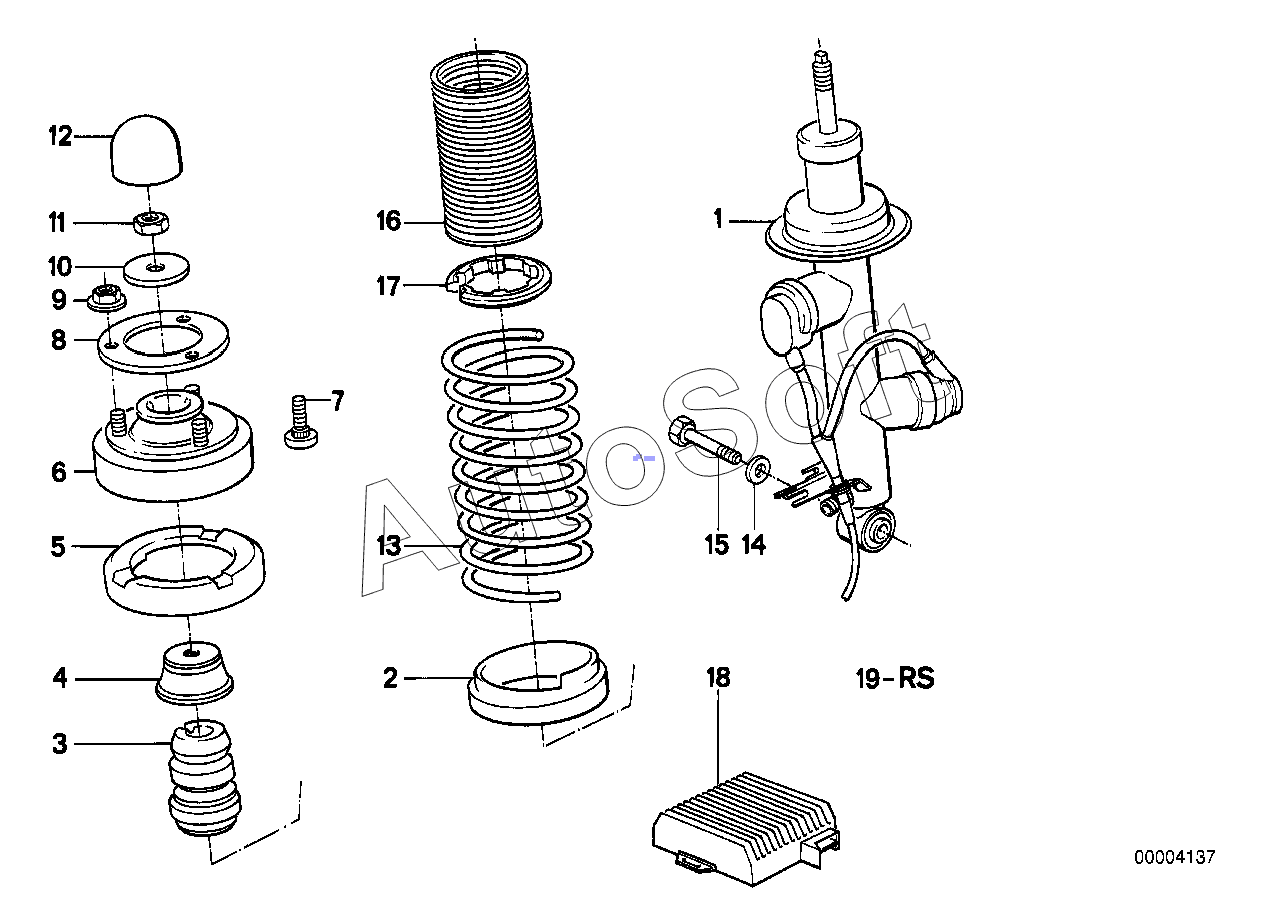 12
11
10
9
8
7
6
5
4
3
16
17
13
2
1
15
14
18
19-RS
AutoSoft
00004137