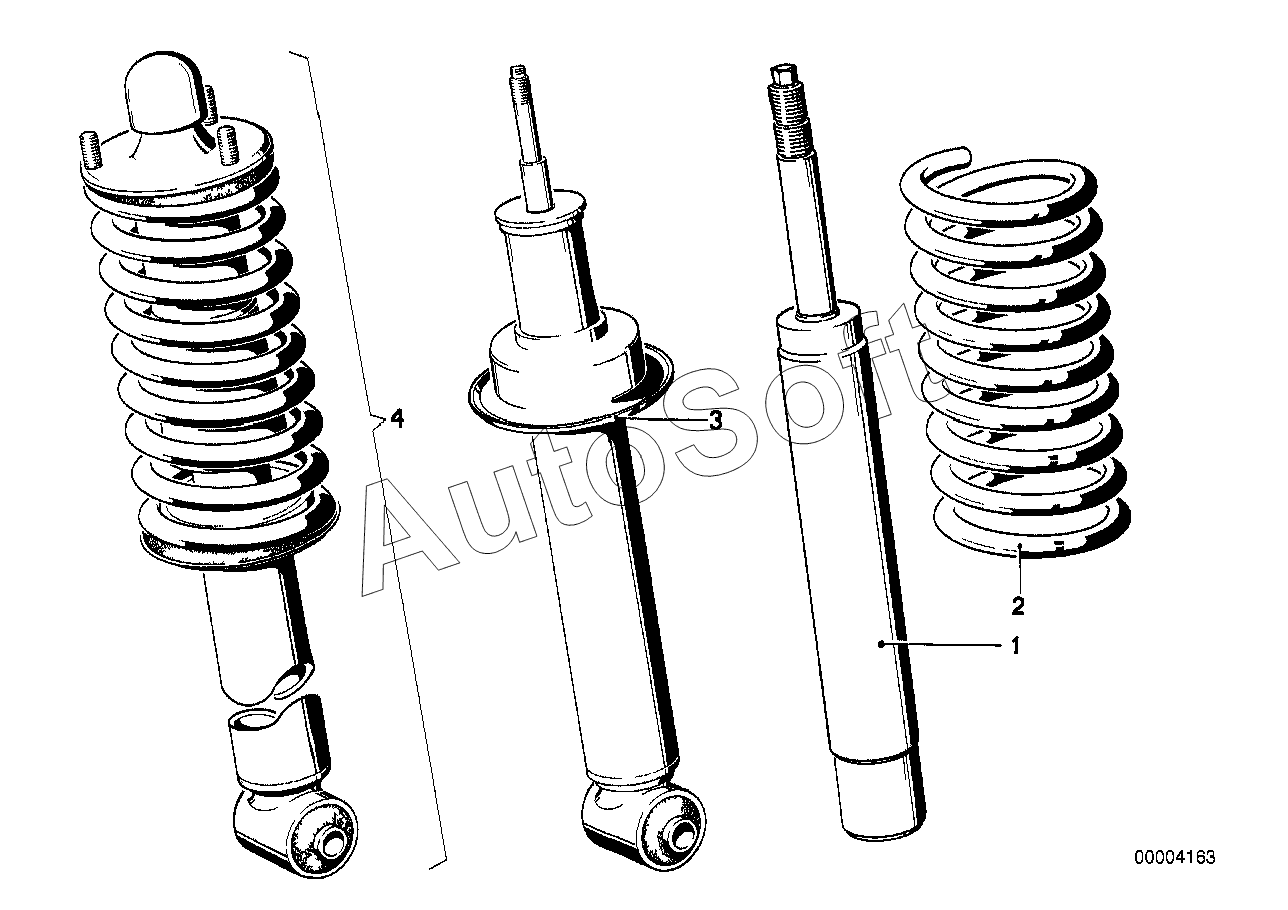 4
3
AutoSoft
2
1
00004163