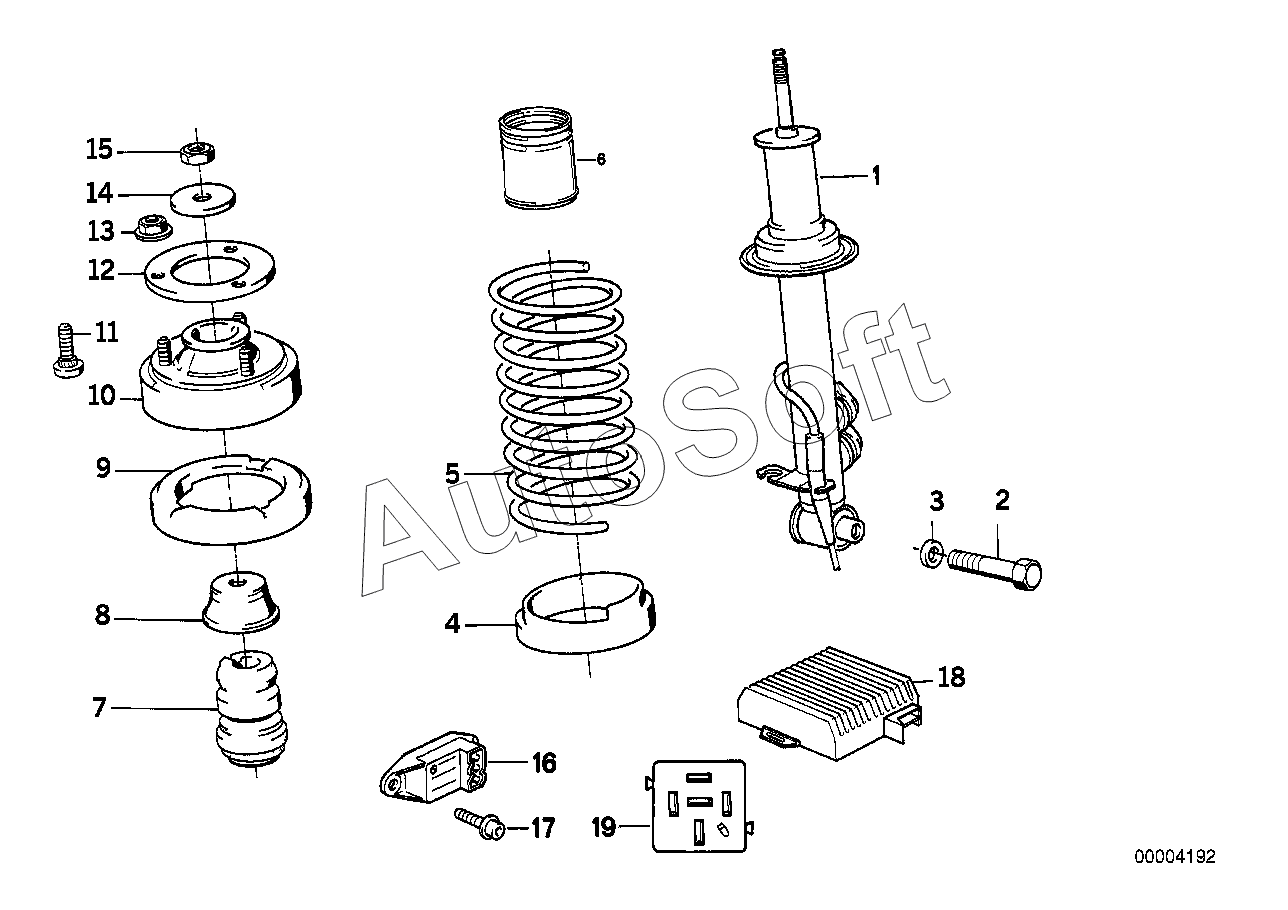 15
14
13
12
11
10
9
8
7
6
5
4
1
3
2
18
16
17
19
AutoSoft
00004192