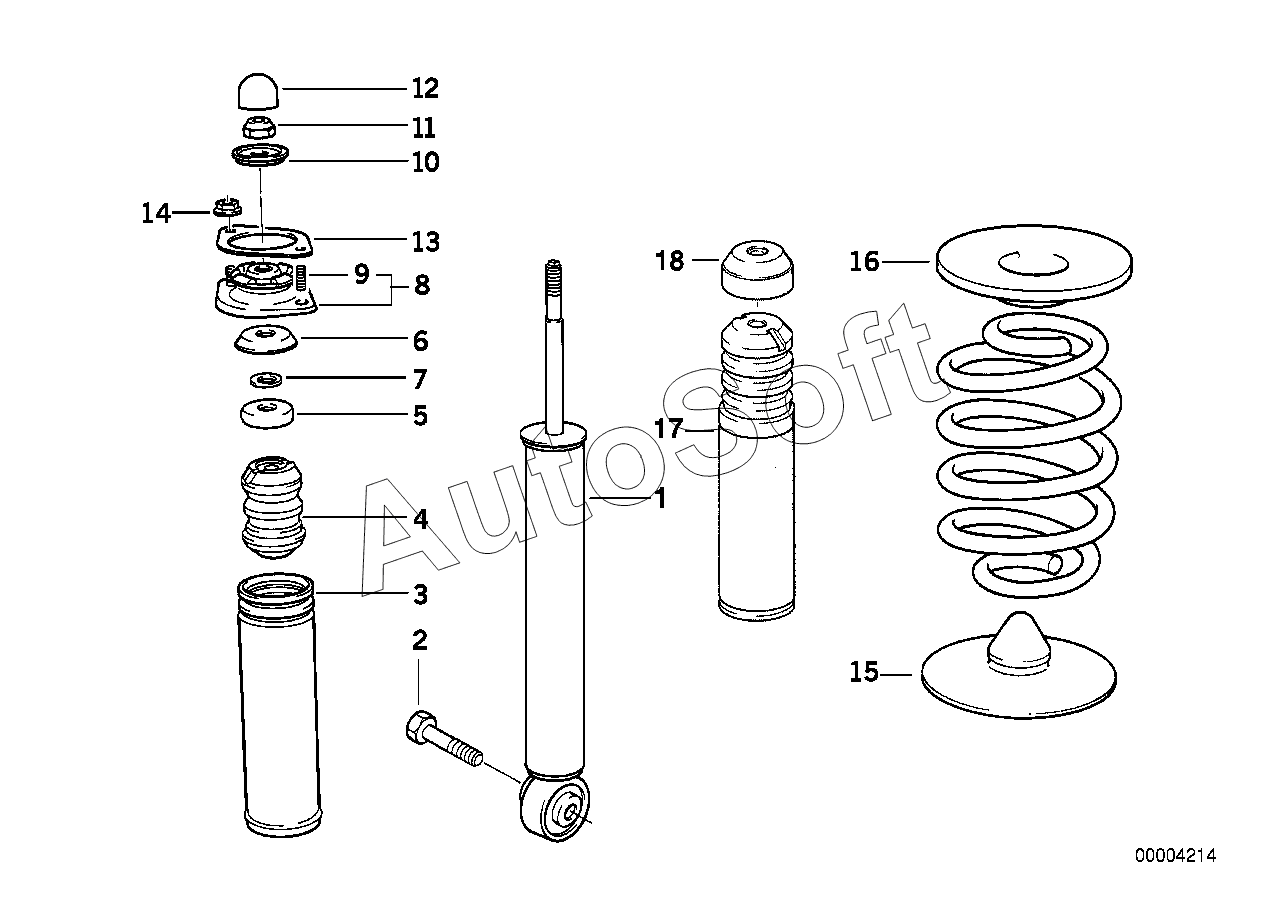 12
11
10
14
13
9
8
6
7
5
4
3
2
1
18
17
16
15
AutoSoft
00004214