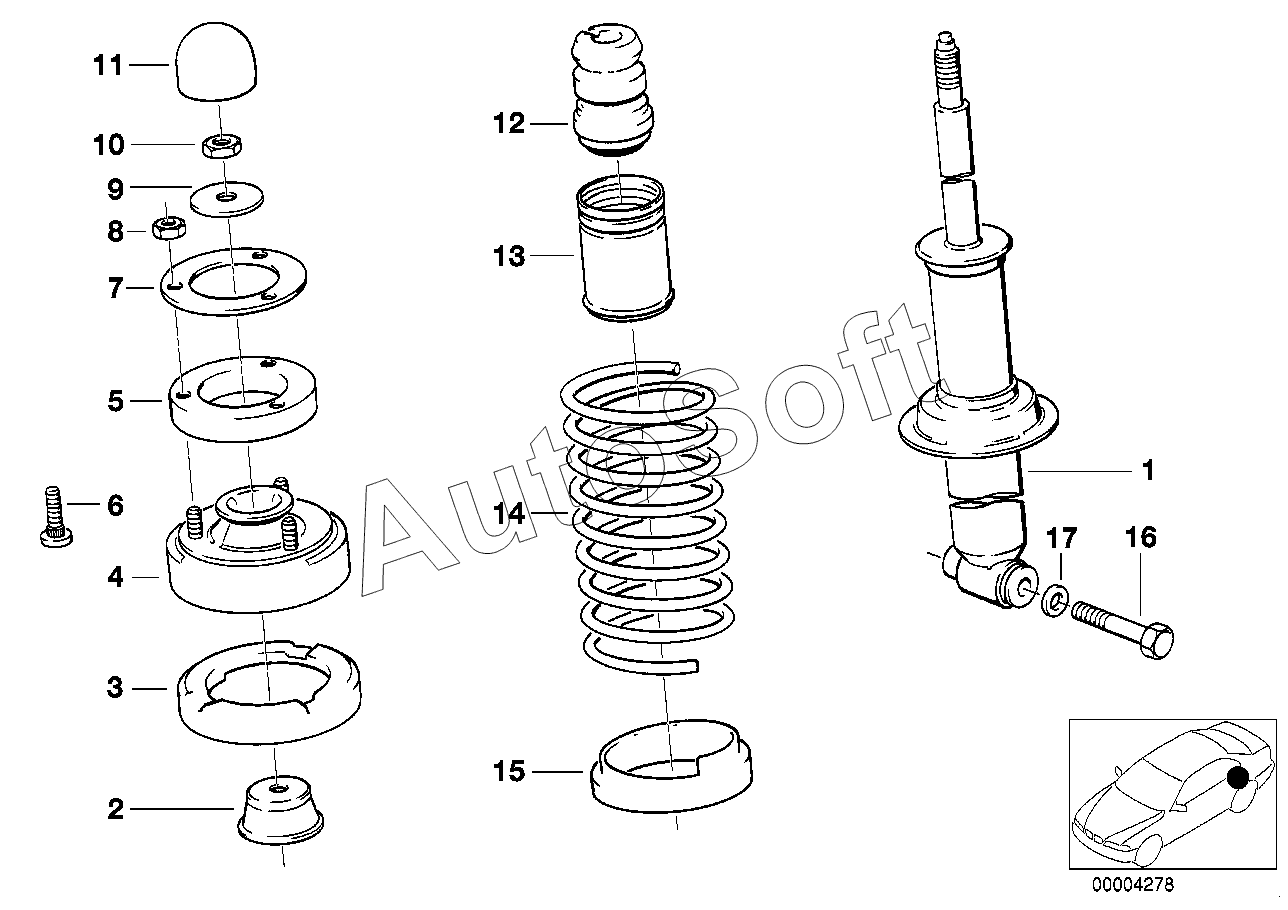 11
10
9
8
7
5
6
4
3
2
12
13
14
15
AutoSoft
1
17
16
00004278