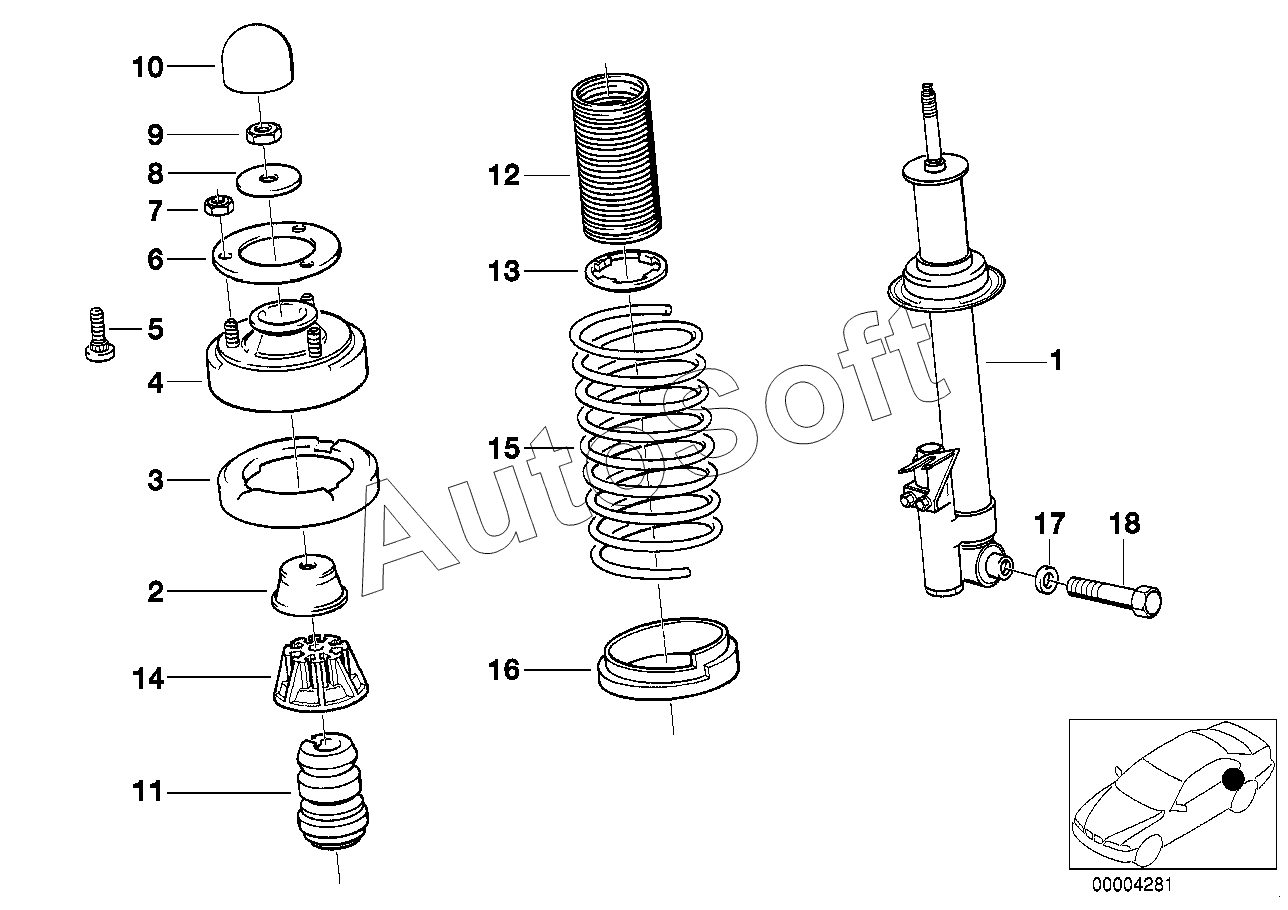 10
9
8
7
6
5
4
3
2
14
11
12
13
15
16
1
17
18
AutoSoft
00004281